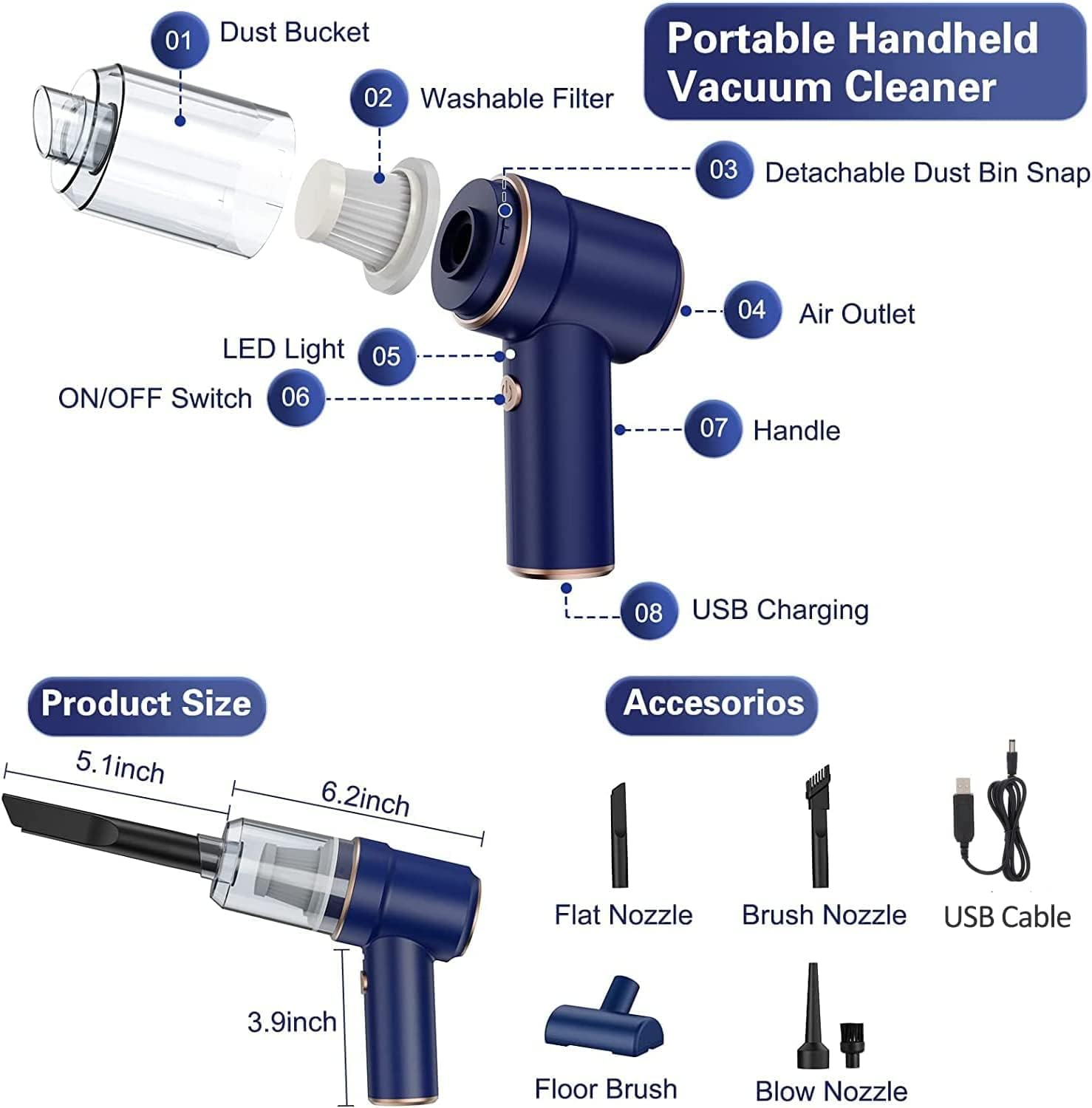 Portable Handheld Vacuum Cleaner

01 Dust Bucket

02 Washable Filter

03 Detachable Dust Bin Snap

04 Air Outlet

LED Light 05

ON/OFF Switch 06

07 Handle

08 USB Charging

Product Size

5.1inch

6.2inch

3.9inch

Accesorios

Flat Nozzle

Brush Nozzle

USB Cable

Floor Brush

Blow Nozzle