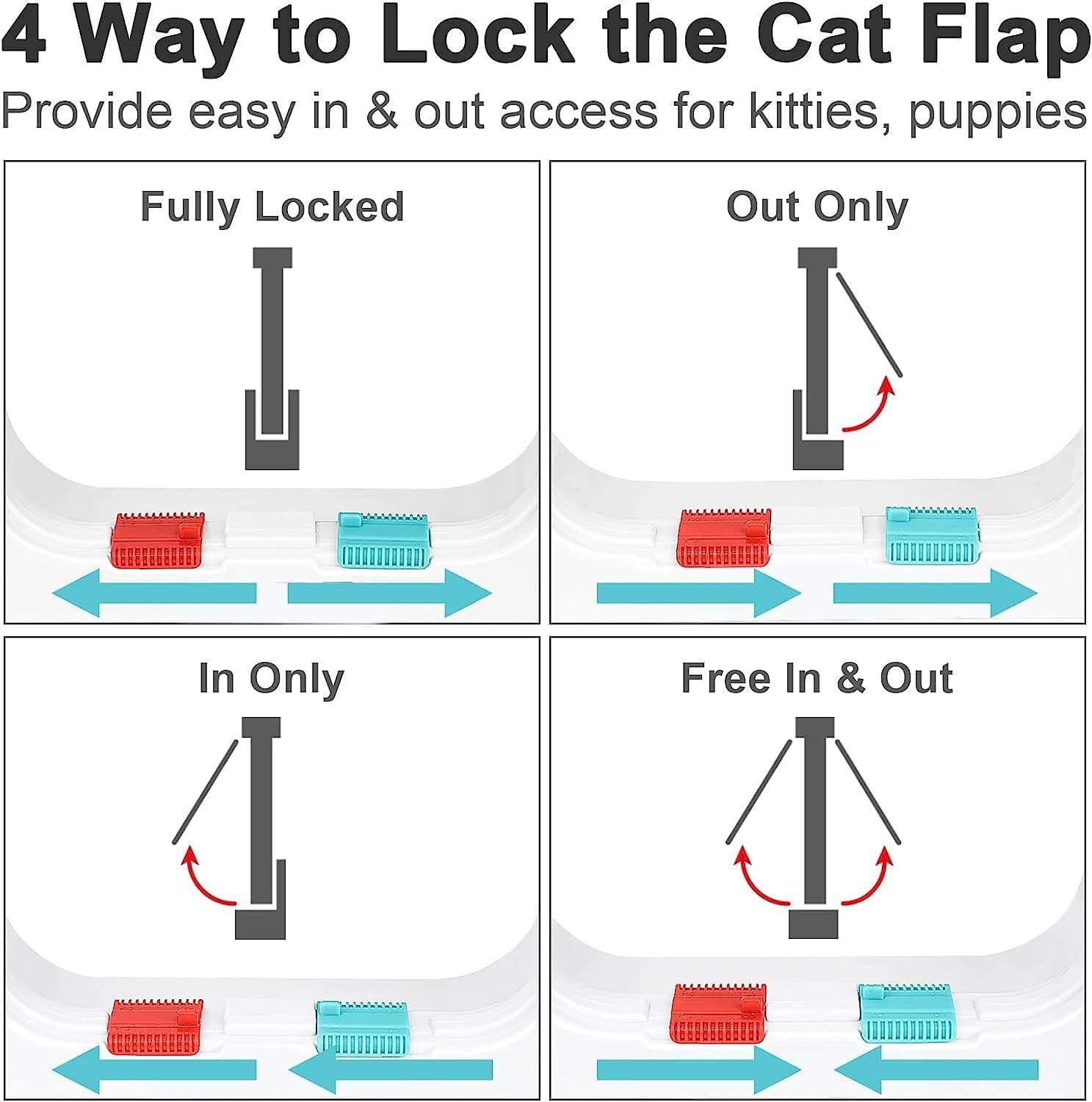 4 Way to Lock the Cat Flap
Provide easy in & out access for kitties, puppies

Fully Locked

Out Only

In Only

Free In & Out