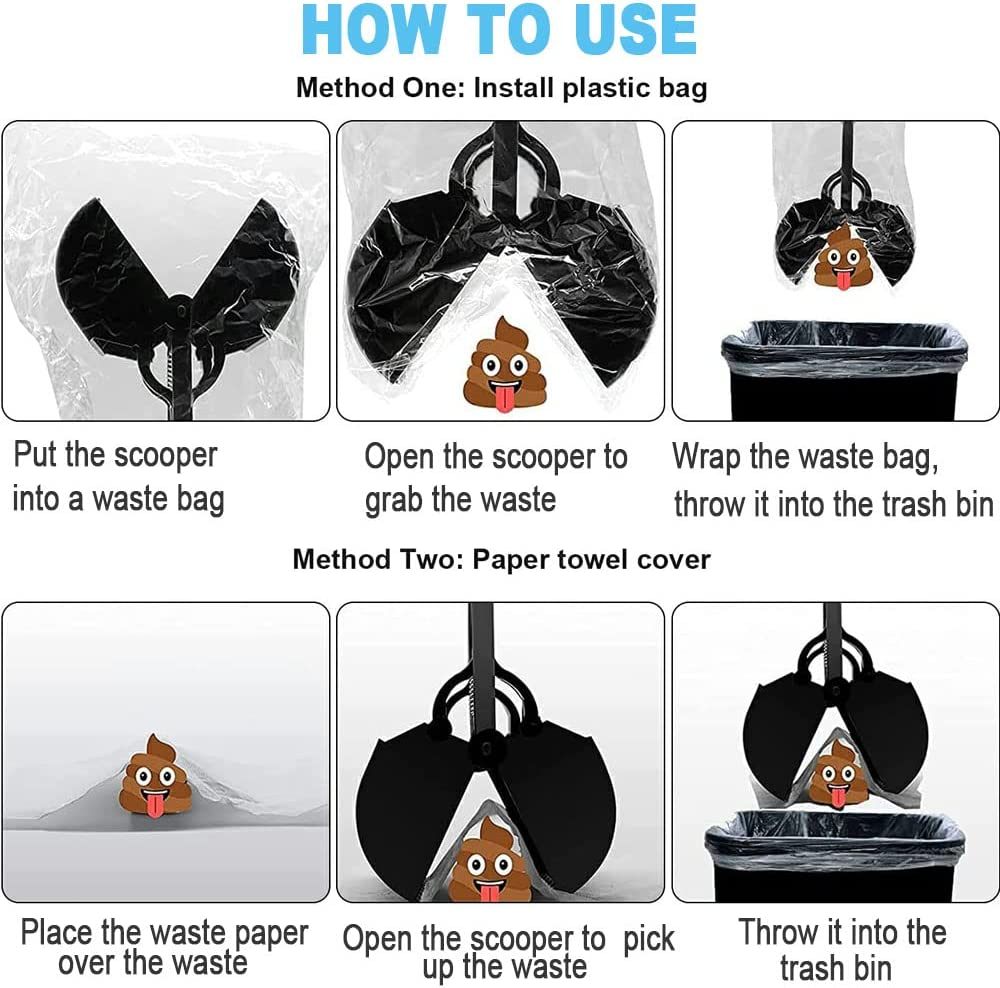 HOW TO USE

Method One: Install plastic bag

Put the scooper into a waste bag

Open the scooper to grab the waste

Wrap the waste bag, throw it into the trash bin

Method Two: Paper towel cover

Place the waste paper over the waste

Open the scooper to pick up the waste

Throw it into the trash bin