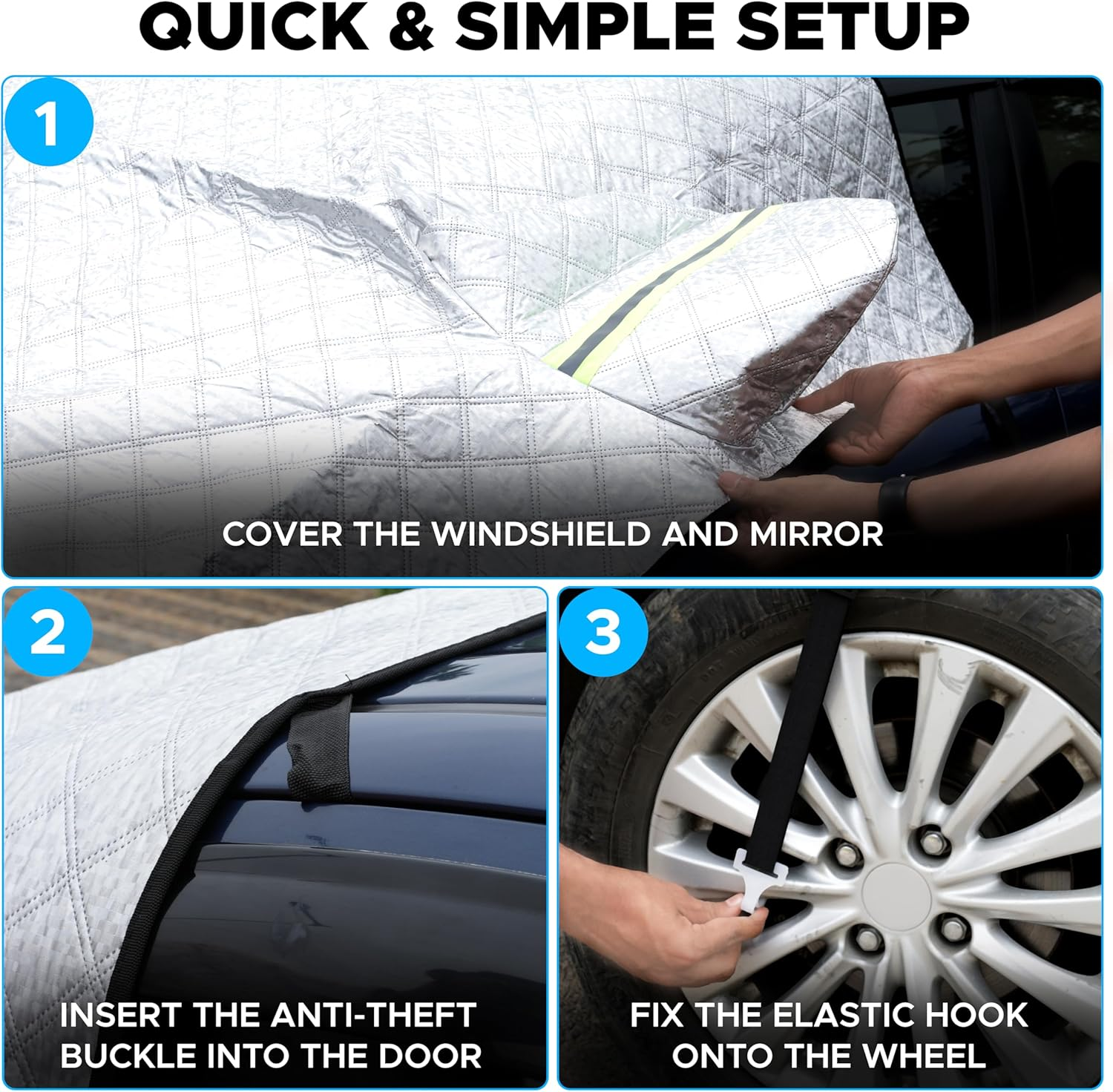 QUICK & SIMPLE SETUP

1

COVER THE WINDSHIELD AND MIRROR

2

INSERT THE ANTI-THEFT BUCKLE INTO THE DOOR

3

FIX THE ELASTIC HOOK ONTO THE WHEEL