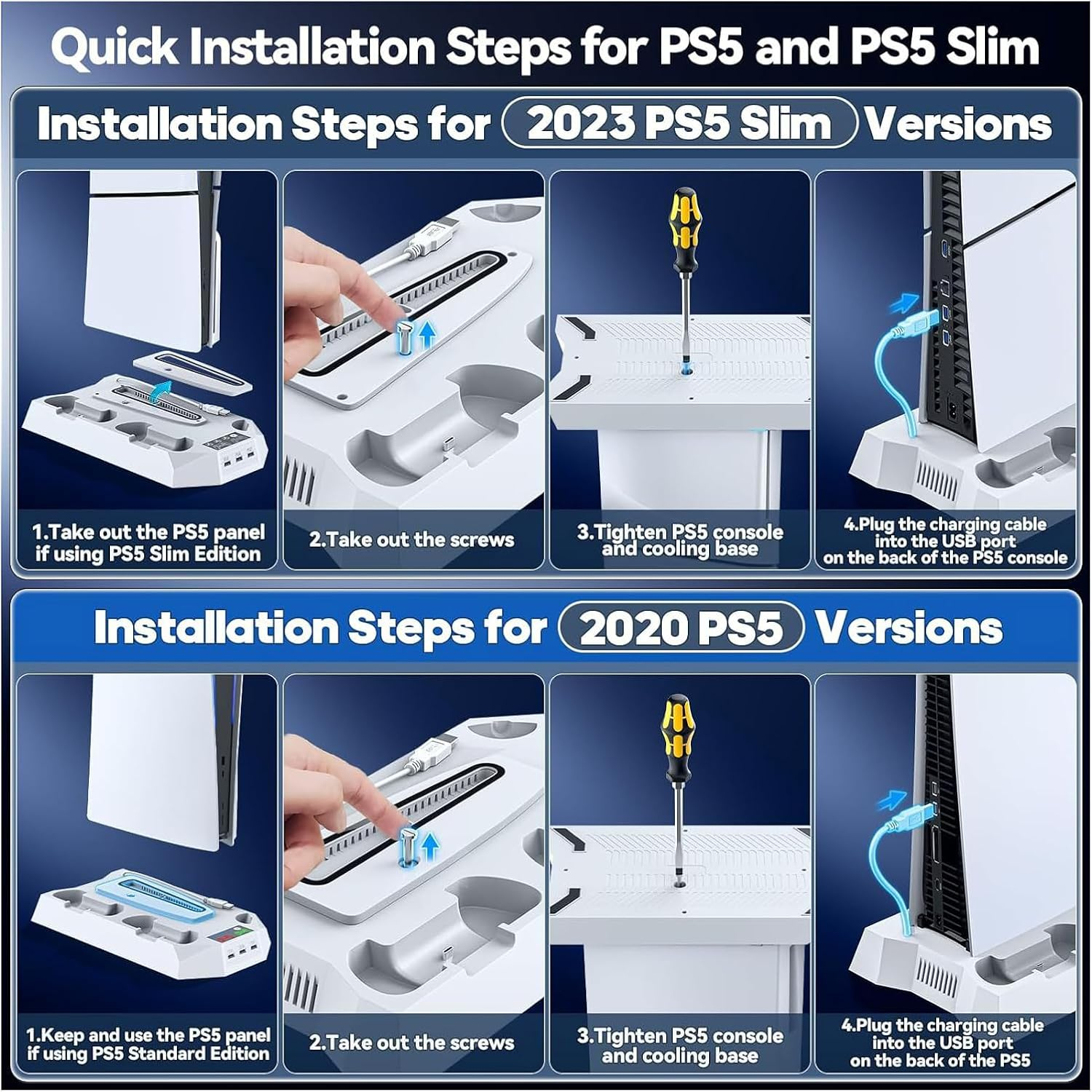 Quick Installation Steps for PS5 and PS5 Slim

Installation Steps for 2023 PS5 Slim Versions

1.Take out the PS5 panel if using PS5 Slim Edition

2.Take out the screws

3.Tighten PS5 console and cooling base

4.Plug the charging cable into the USB port on the back of the PS5 console

Installation Steps for 2020 PS5 Versions

1.Keep and use the PS5 panel if using PS5 Standard Edition

2.Take out the screws

3.Tighten PS5 console and cooling base

4.Plug the charging cable into the USB port on the back of the PS5