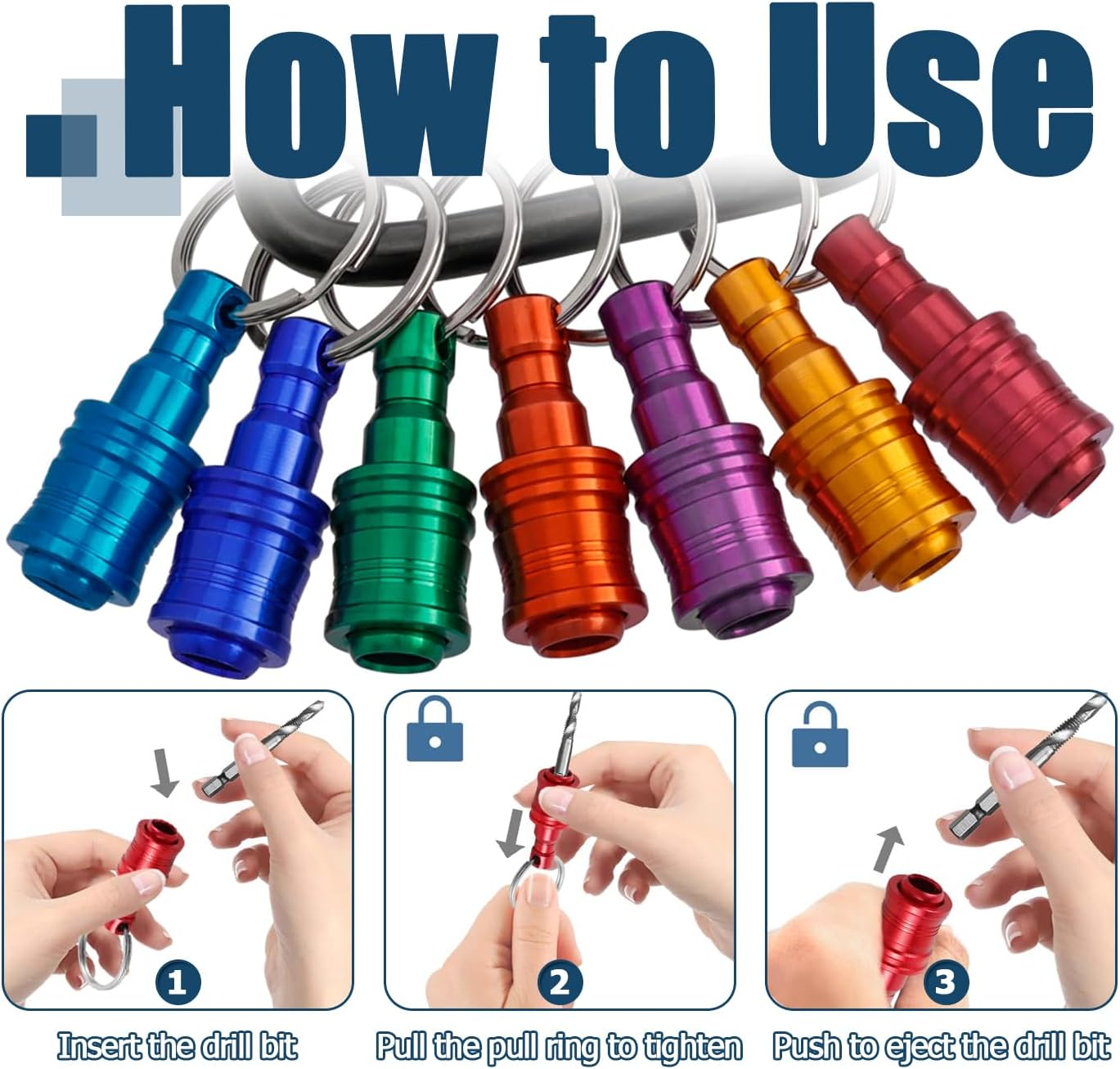 How to Use

1
Insert the drill bit

2
Pull the pull ring to tighten

3
Push to eject the drill bit