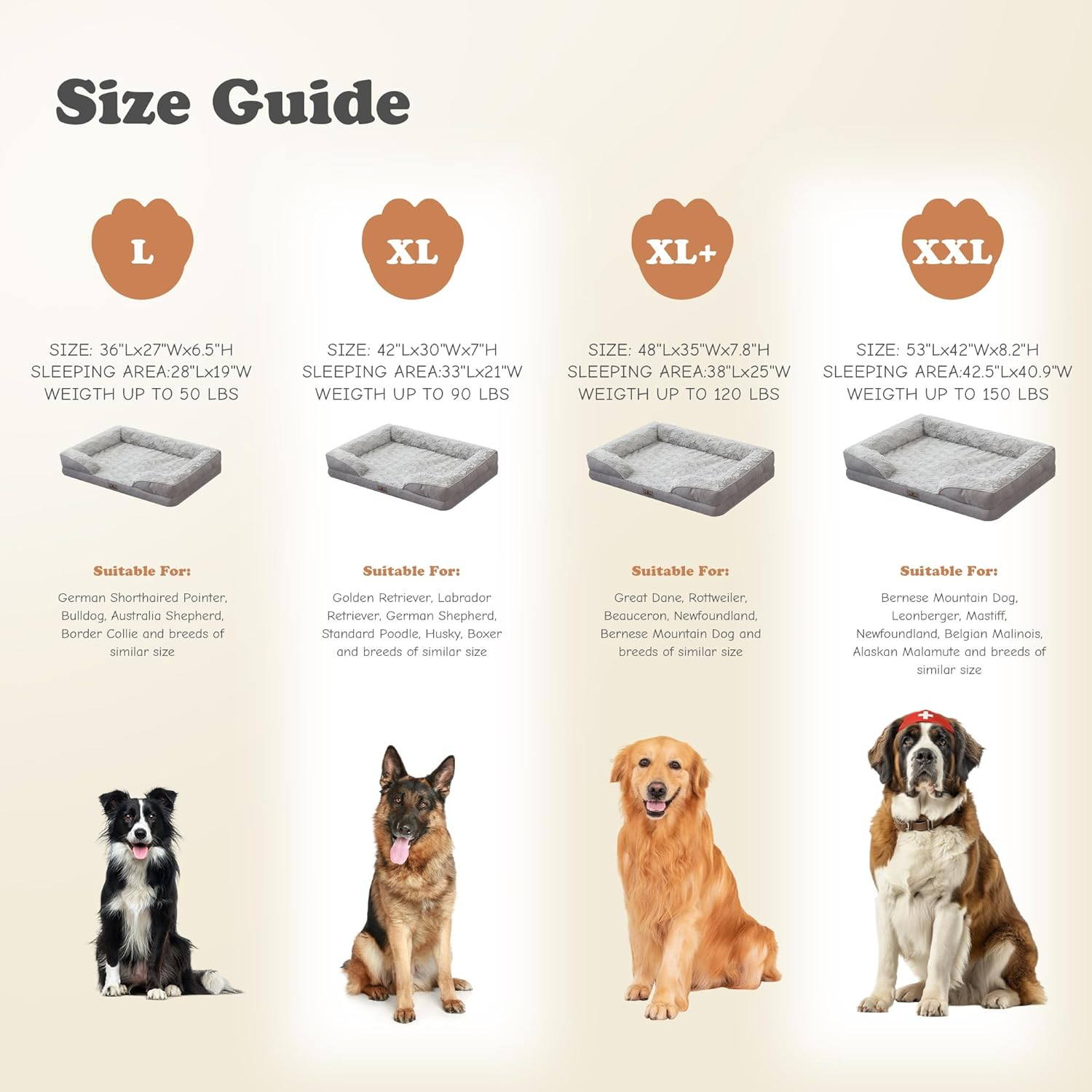 Size Guide

L

SIZE: 36"Lx27"Wx6.5"H
SLEEPING AREA:28"Lx19"W
WEIGTH UP TO 50 LBS

Suitable For:

German Shorthaired Pointer, Bulldog, Australia Shepherd, Border Collie and breeds of similar size

XL

SIZE: 42"Lx30"Wx7"H
SLEEPING AREA:33"Lx21"W
WEIGTH UP TO 90 LBS

Suitable For:

Golden Retriever, Labrador Retriever, German Shepherd, Standard Poodle, Husky, Boxer and breeds of similar size

XL+

SIZE: 48"Lx35"Wx7.8"H
SLEEPING AREA:38"Lx25"W
WEIGTH UP TO 120 LBS

Suitable For:

Great Dane, Rottweiler, Beauceron, Newfoundland, Bernese Mountain Dog and breeds of similar size

XXL

SIZE: 53"Lx42"Wx8.2"H
SLEEPING AREA:42.5"Lx40.9"W
WEIGTH UP TO 150 LBS

Suitable For:

Bernese Mountain Dog, Leonberger, Mastiff, Newfoundland, Belgian Malinois, Alaskan Malamute and breeds of similar size