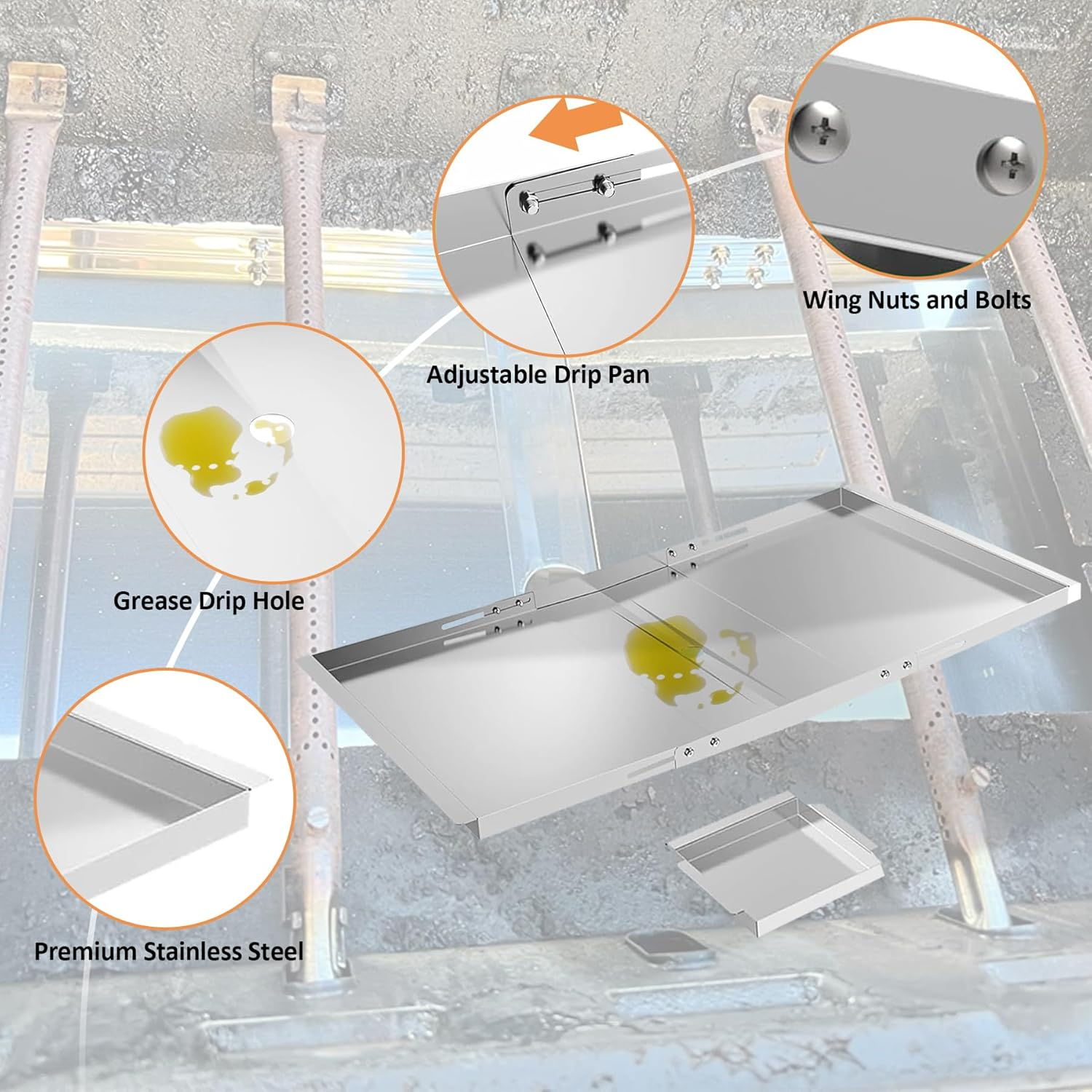 Wing Nuts and Bolts

Adjustable Drip Pan

Grease Drip Hole

Premium Stainless Steel