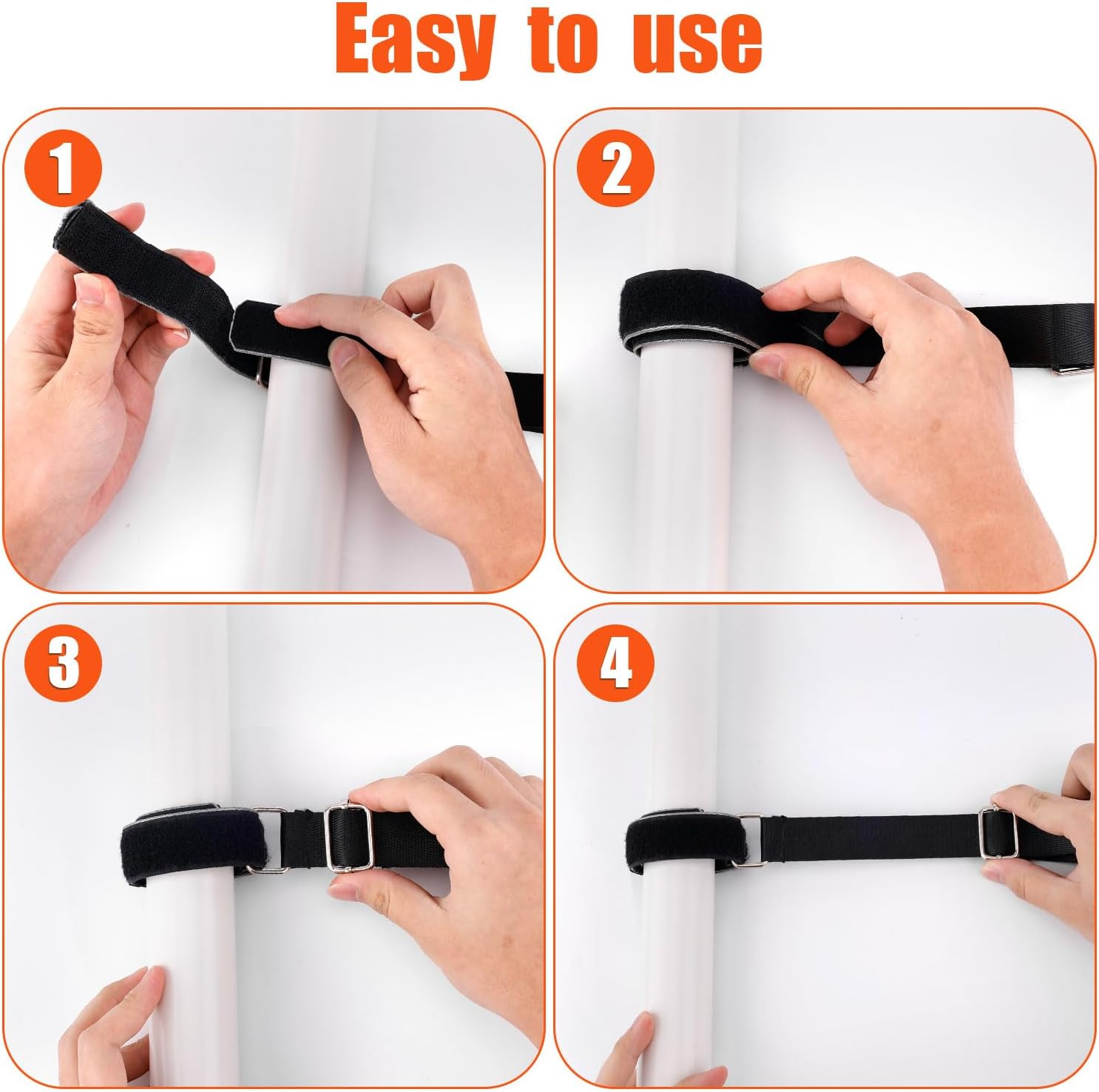 Easy to use

1

2

3

4