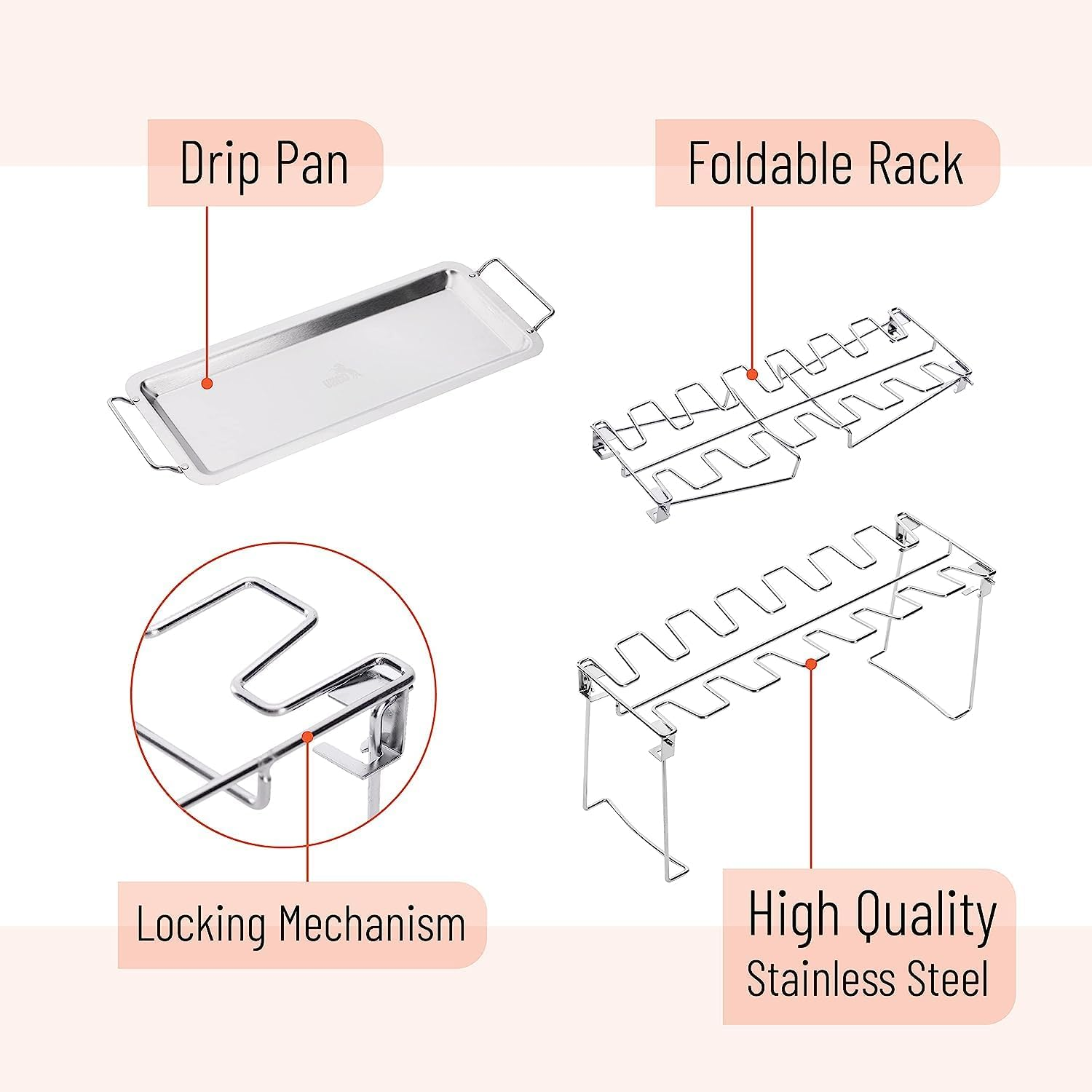 Drip Pan

Foldable Rack

Locking Mechanism

High Quality
Stainless Steel