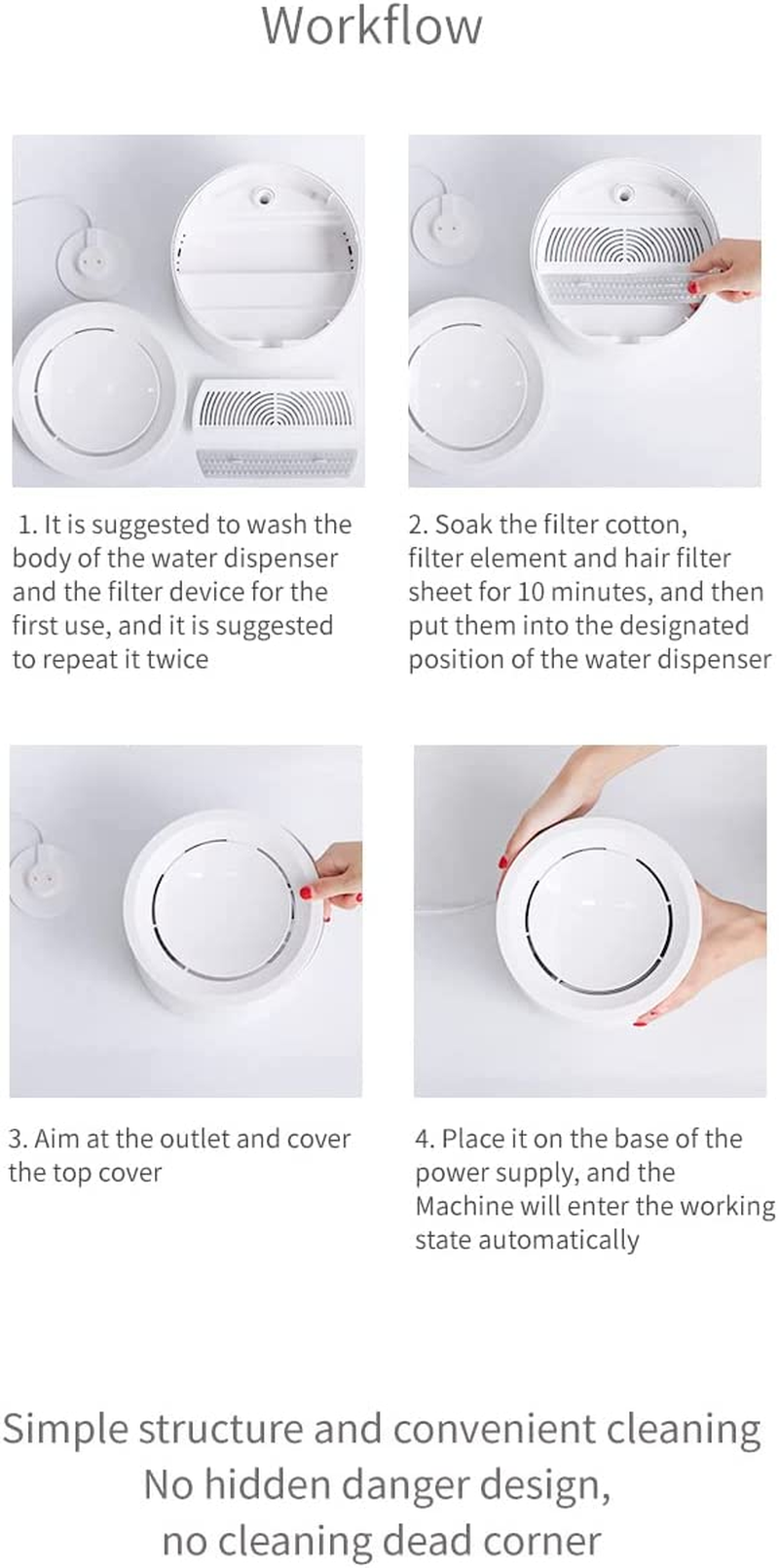 Workflow

1. It is suggested to wash the body of the water dispenser and the filter device for the first use, and it is suggested to repeat it twice

2. Soak the filter cotton, filter element and hair filter sheet for 10 minutes, and then put them into the designated position of the water dispenser

3. Aim at the outlet and cover the top cover

4. Place it on the base of the power supply, and the Machine will enter the working state automatically

Simple structure and convenient cleaning
No hidden danger design,
no cleaning dead corner