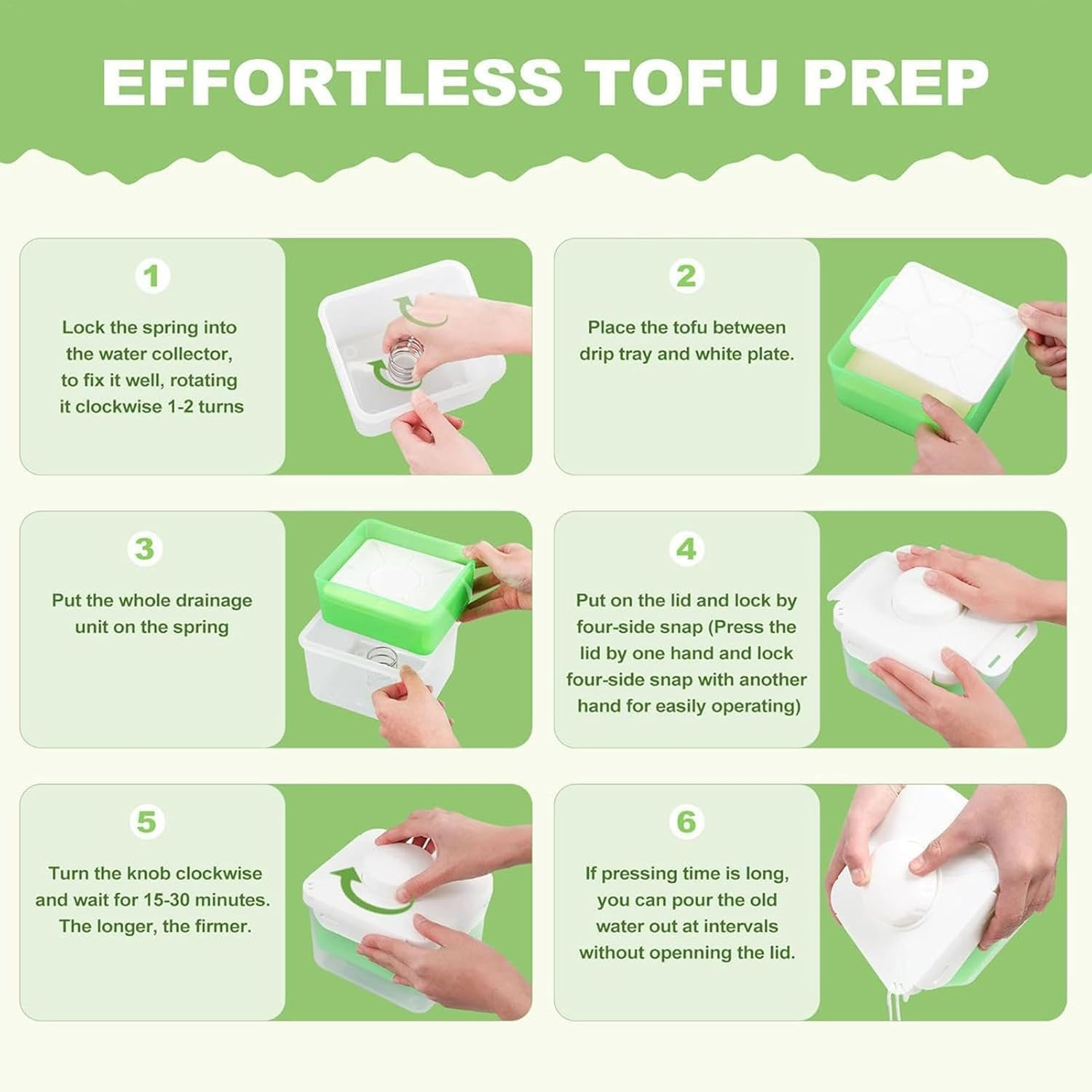 EFFORTLESS TOFU PREP

1

Lock the spring into the water collector, to fix it well, rotating it clockwise 1-2 turns

2

Place the tofu between drip tray and white plate.

3

Put the whole drainage unit on the spring

4

Put on the lid and lock by four-side snap (Press the lid by one hand and lock four-side snap with another hand for easily operating)

5

Turn the knob clockwise and wait for 15-30 minutes. The longer, the firmer.

6

If pressing time is long, you can pour the old water out at intervals without openning the lid.