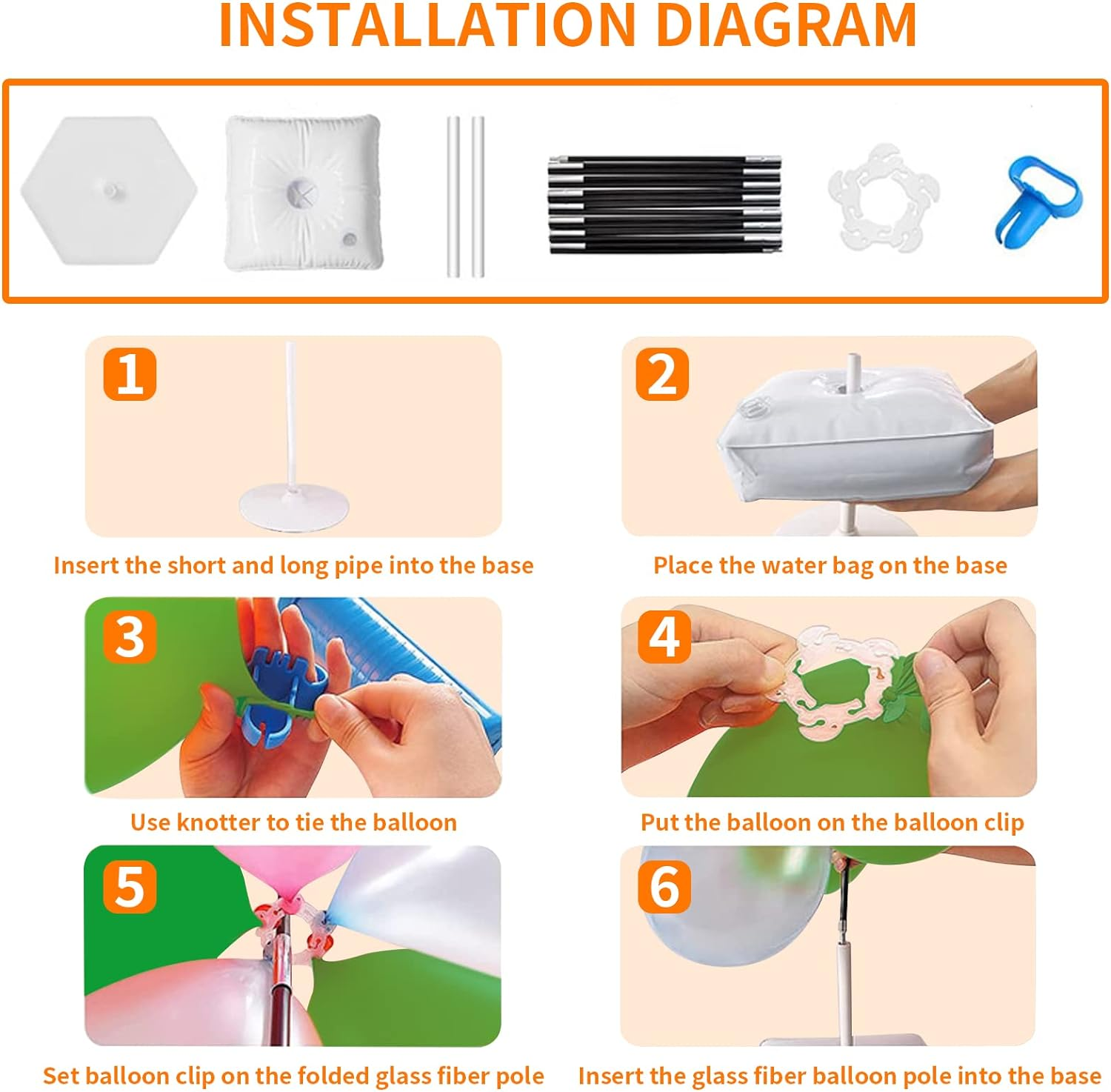 INSTALLATION DIAGRAM

1

Insert the short and long pipe into the base

2

Place the water bag on the base

3

Use knotter to tie the balloon

4

Put the balloon on the balloon clip

5

Set balloon clip on the folded glass fiber pole

6

Insert the glass fiber balloon pole into the base