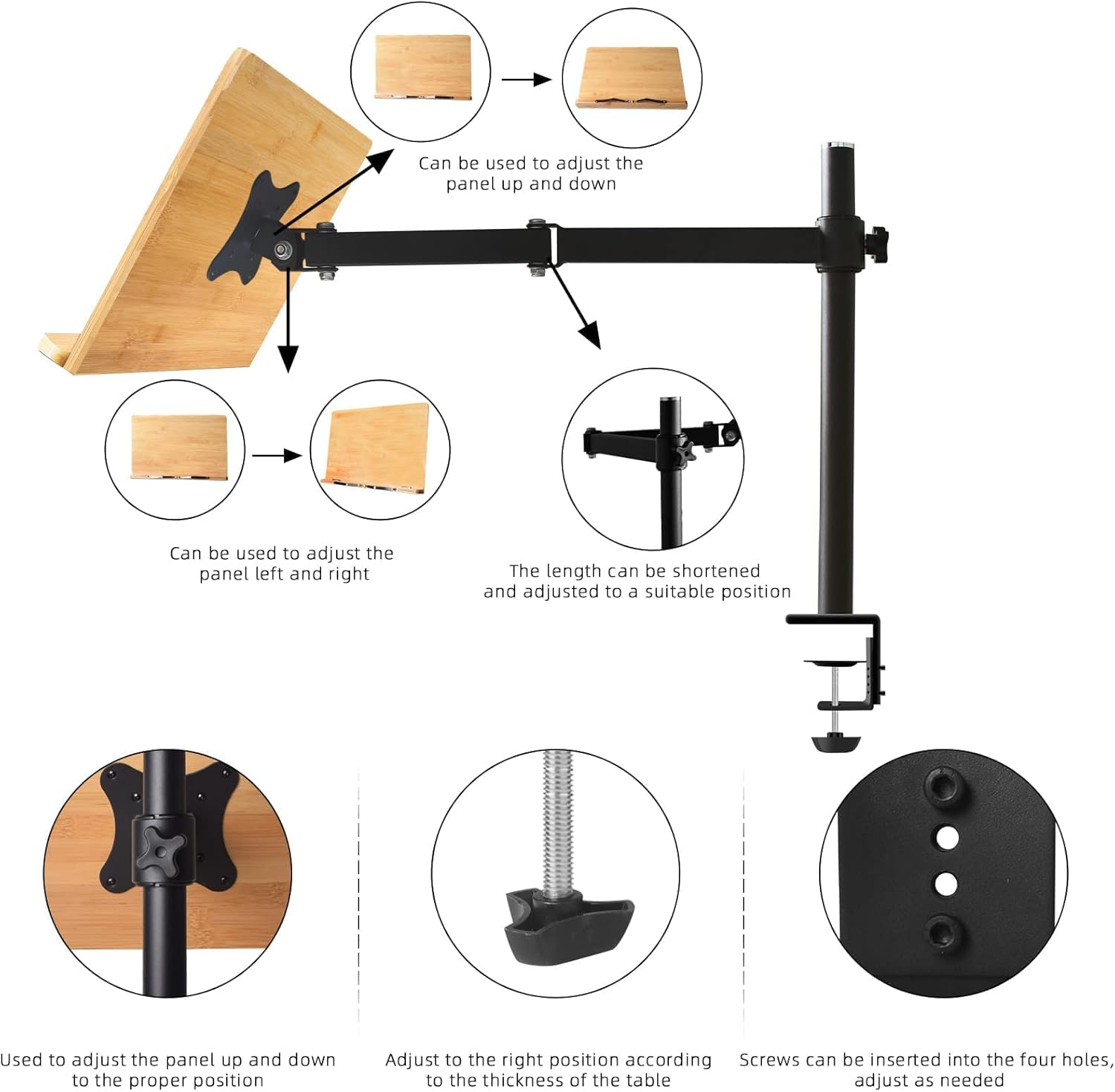 Can be used to adjust the panel up and down

Can be used to adjust the panel left and right

The length can be shortened and adjusted to a suitable position

Used to adjust the panel up and down to the proper position

Adjust to the right position according to the thickness of the table

Screws can be inserted into the four holes, adjust as needed