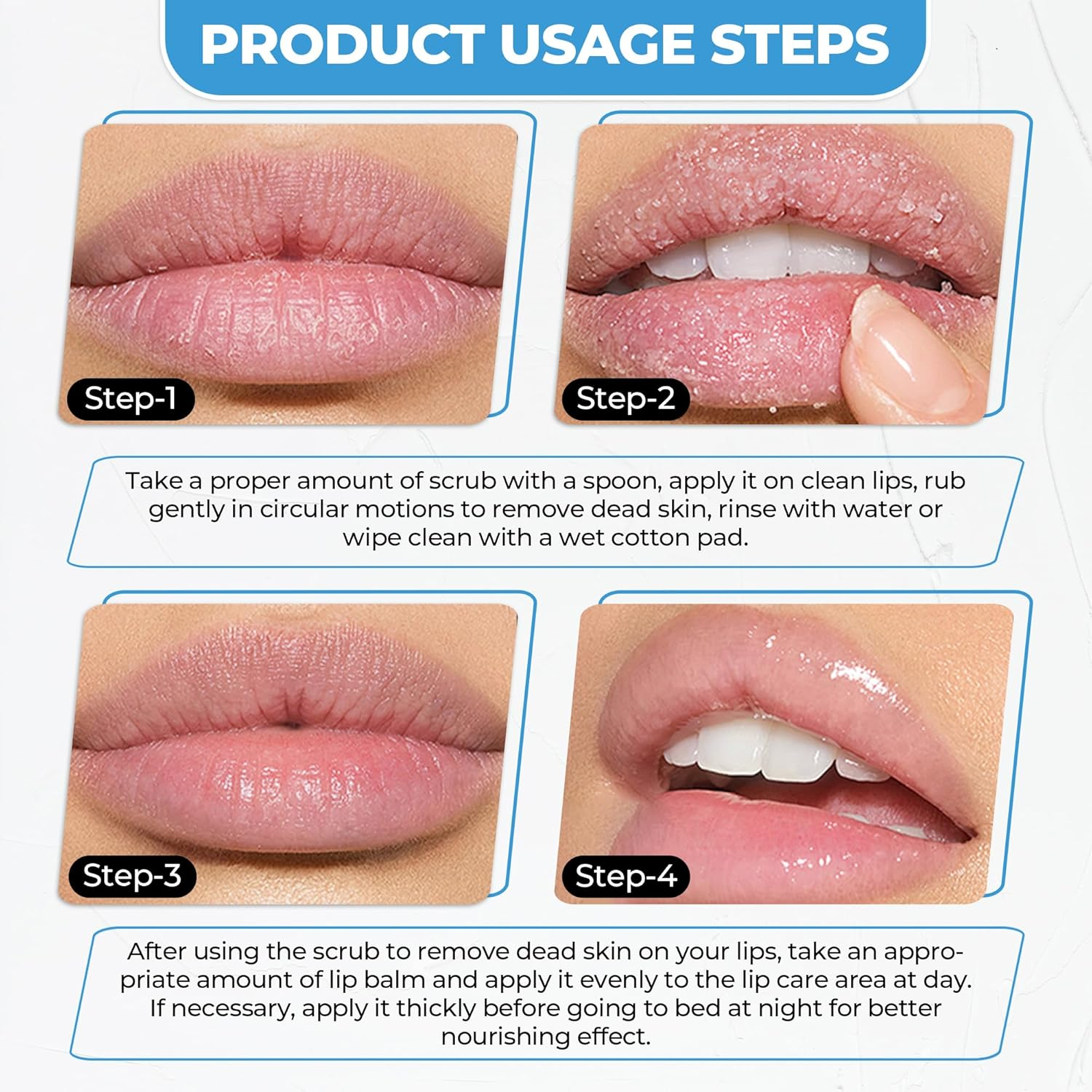 PRODUCT USAGE STEPS

Step-1

Step-2

Take a proper amount of scrub with a spoon, apply it on clean lips, rub gently in circular motions to remove dead skin, rinse with water or wipe clean with a wet cotton pad.

Step-3

Step-4

After using the scrub to remove dead skin on your lips, take an appropriate amount of lip balm and apply it evenly to the lip care area at day. If necessary, apply it thickly before going to bed at night for better nourishing effect.