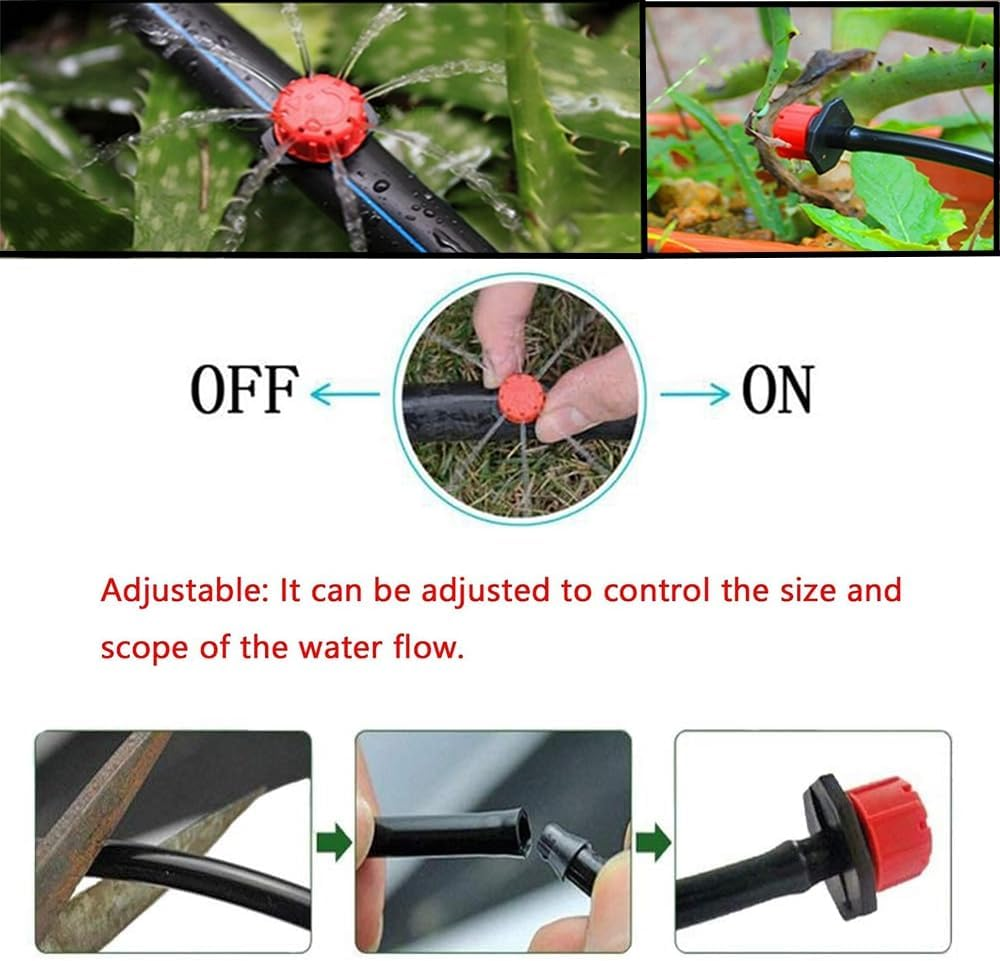 OFF ON

Adjustable: It can be adjusted to control the size and scope of the water flow.