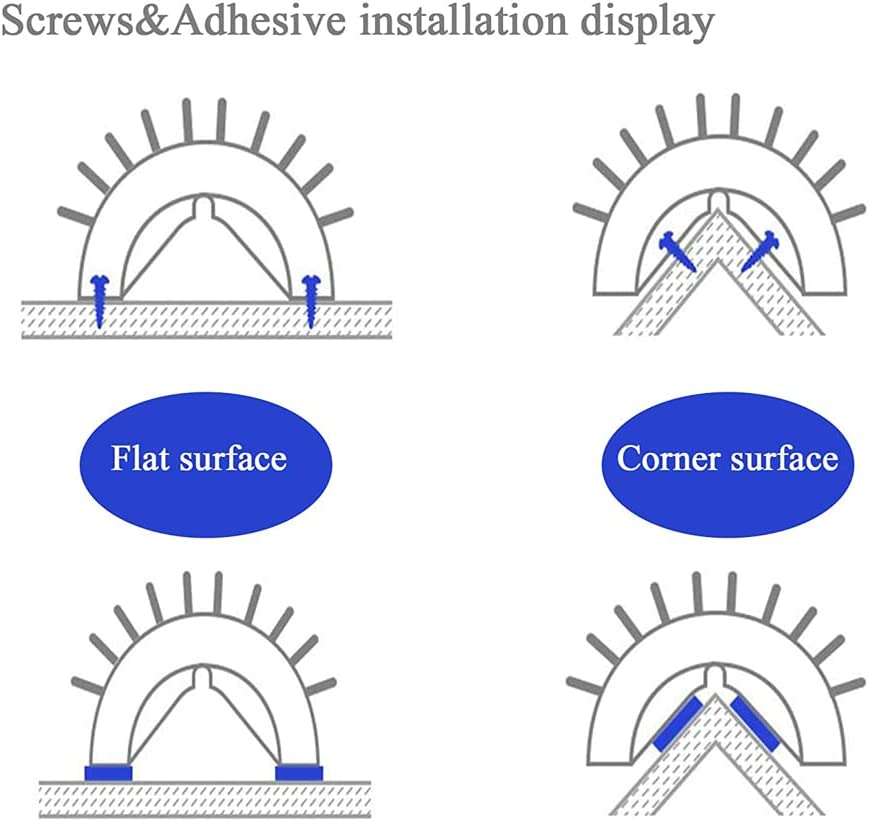 Screws&Adhesive installation display

Flat surface

Corner surface