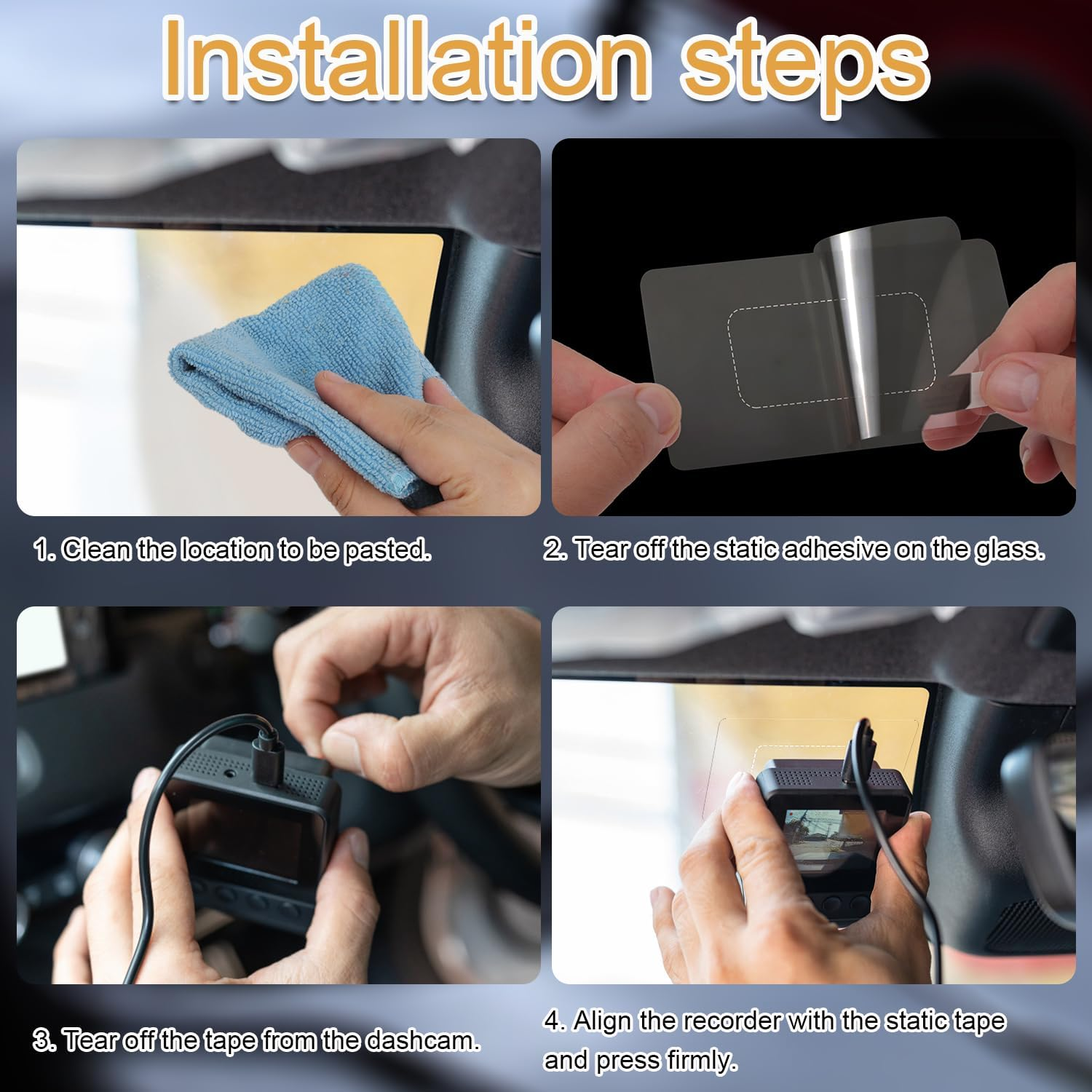 Installation steps

1. Clean the location to be pasted.

2. Tear off the static adhesive on the glass.

3. Tear off the tape from the dashcam.

4. Align the recorder with the static tape and press firmly.