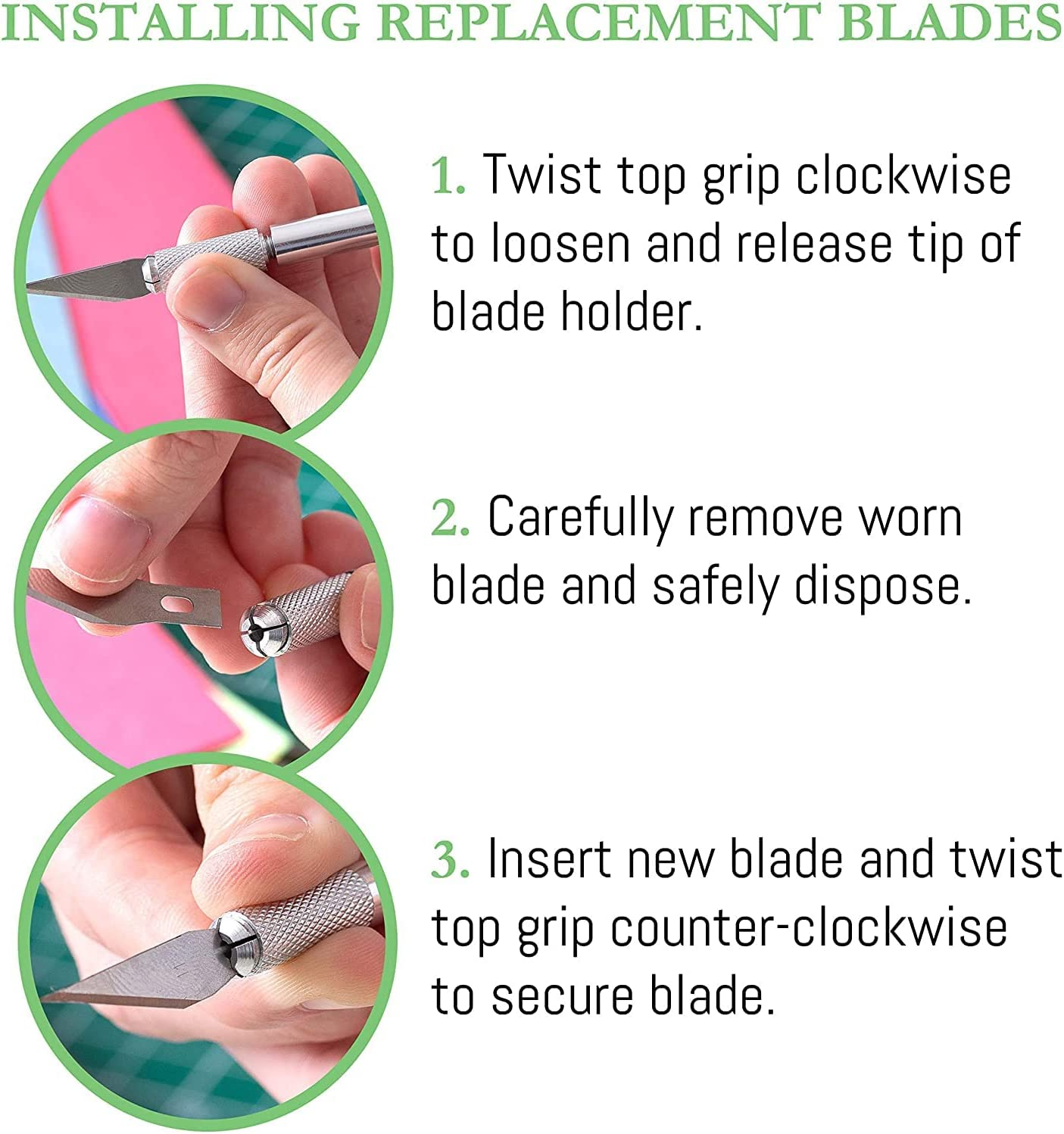 INSTALLING REPLACEMENT BLADES

1. Twist top grip clockwise to loosen and release tip of blade holder.

2. Carefully remove worn blade and safely dispose.

3. Insert new blade and twist top grip counter-clockwise to secure blade.