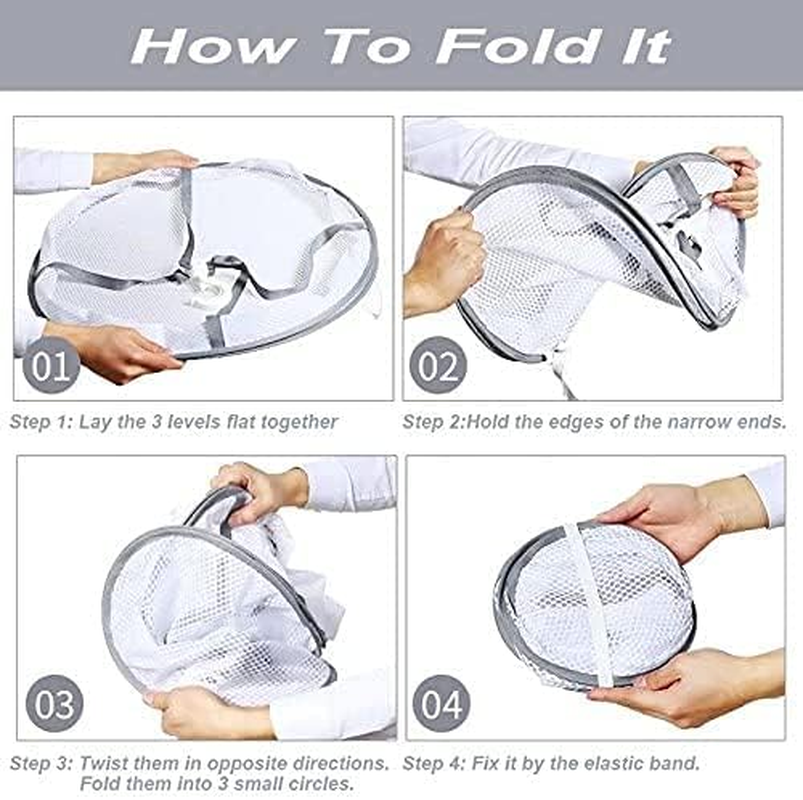 How To Fold It

01

Step 1: Lay the 3 levels flat together

02

Step 2:Hold the edges of the narrow ends.

03

Step 3: Twist them in opposite directions. Fold them into 3 small circles.

04

Step 4: Fix it by the elastic band.