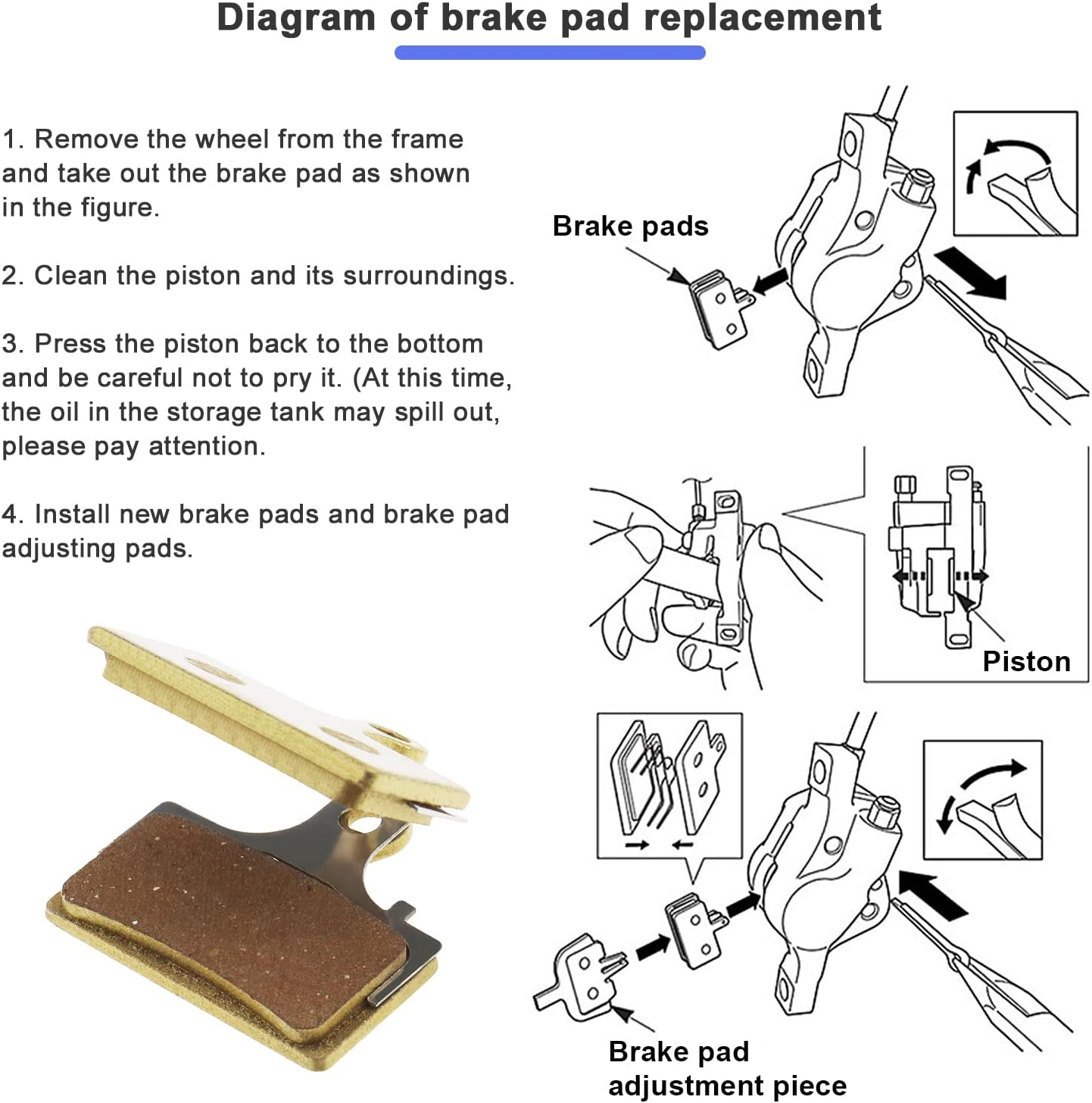 Diagram of brake pad replacement

1. Remove the wheel from the frame and take out the brake pad as shown in the figure.

2. Clean the piston and its surroundings.

3. Press the piston back to the bottom and be careful not to pry it. (At this time, the oil in the storage tank may spill out, please pay attention.

4. Install new brake pads and brake pad adjusting pads.

Brake pads

Piston

Brake pad adjustment piece