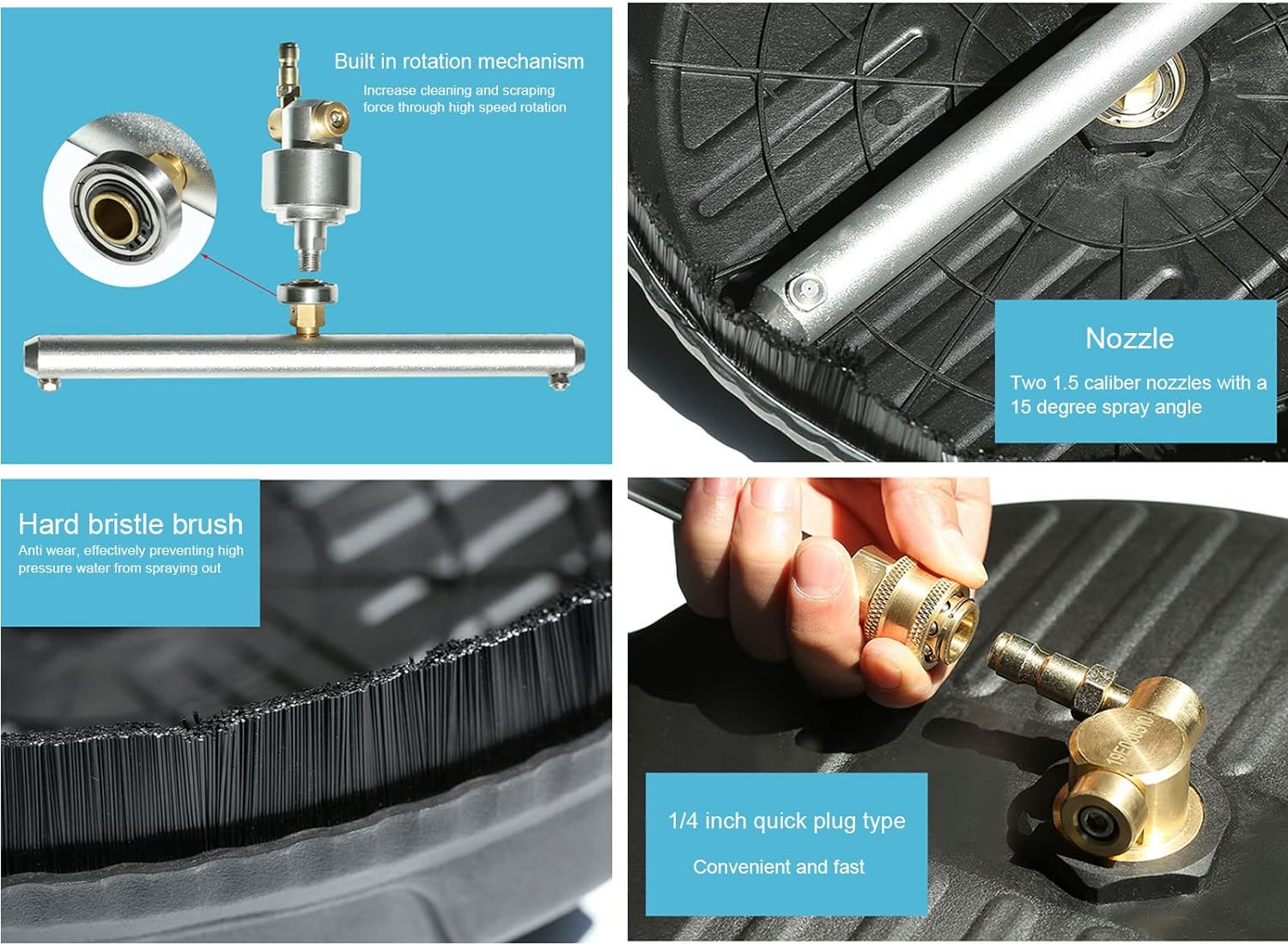 Built in rotation mechanism

Increase cleaning and scraping force through high speed rotation

Nozzle

Two 1.5 caliber nozzles with a 15 degree spray angle

Hard bristle brush

Anti wear, effectively preventing high pressure water from spraying out

1/4 inch quick plug type

Convenient and fast