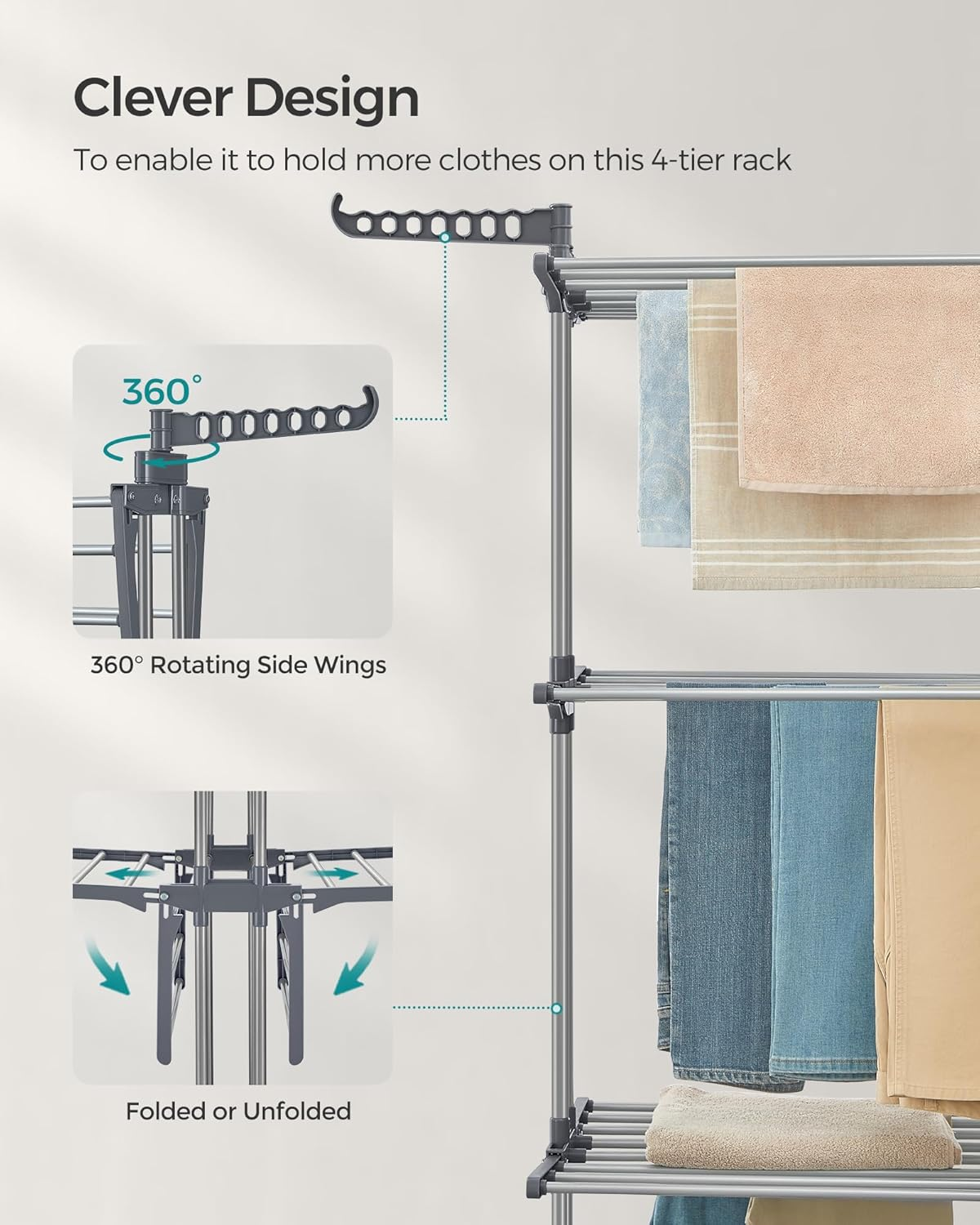 Clever Design

To enable it to hold more clothes on this 4-tier rack

360°

360° Rotating Side Wings

Folded or Unfolded