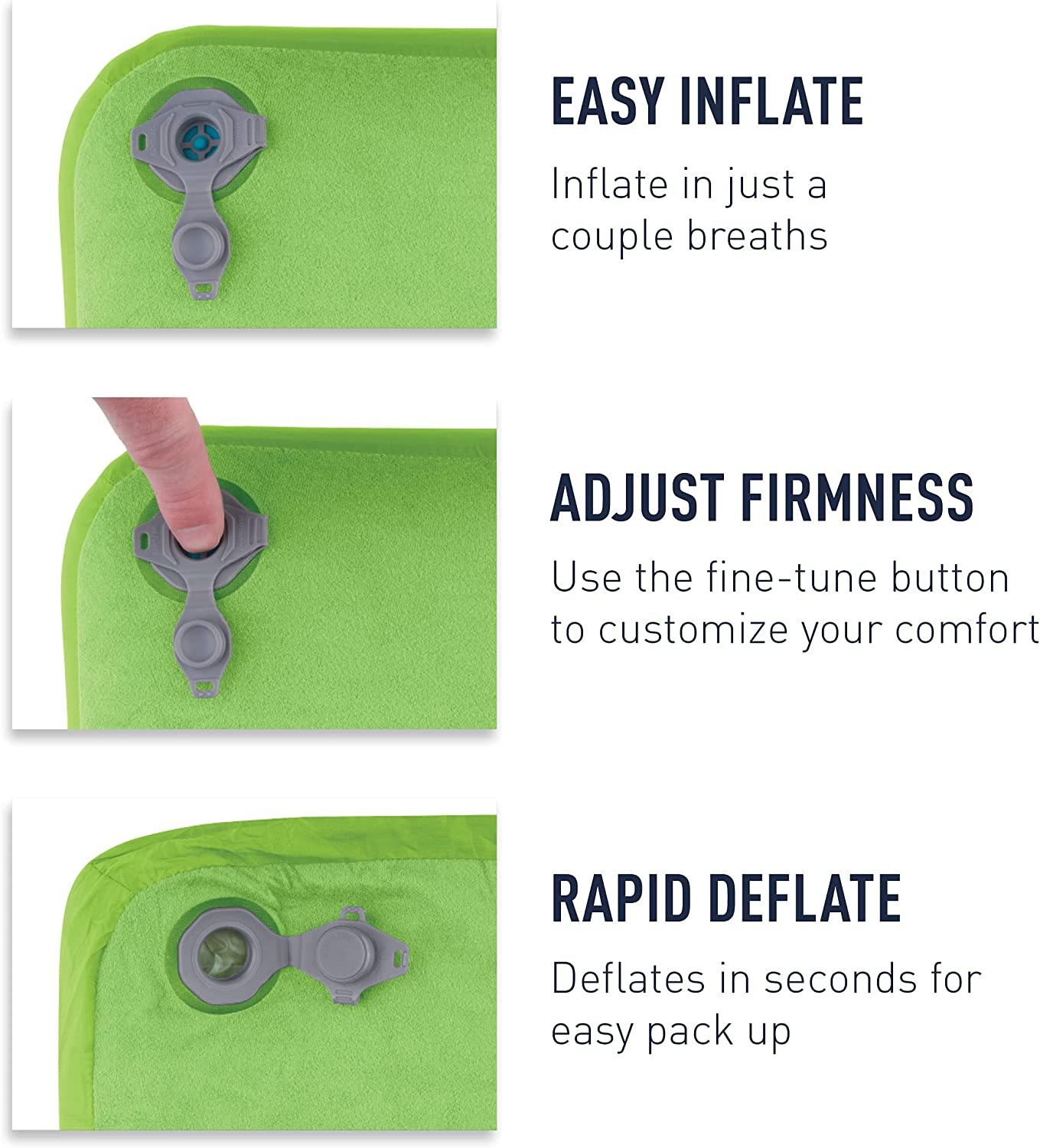 EASY INFLATE

Inflate in just a couple breaths

ADJUST FIRMNESS

Use the fine-tune button to customize your comfort

RAPID DEFLATE

Deflates in seconds for easy pack up