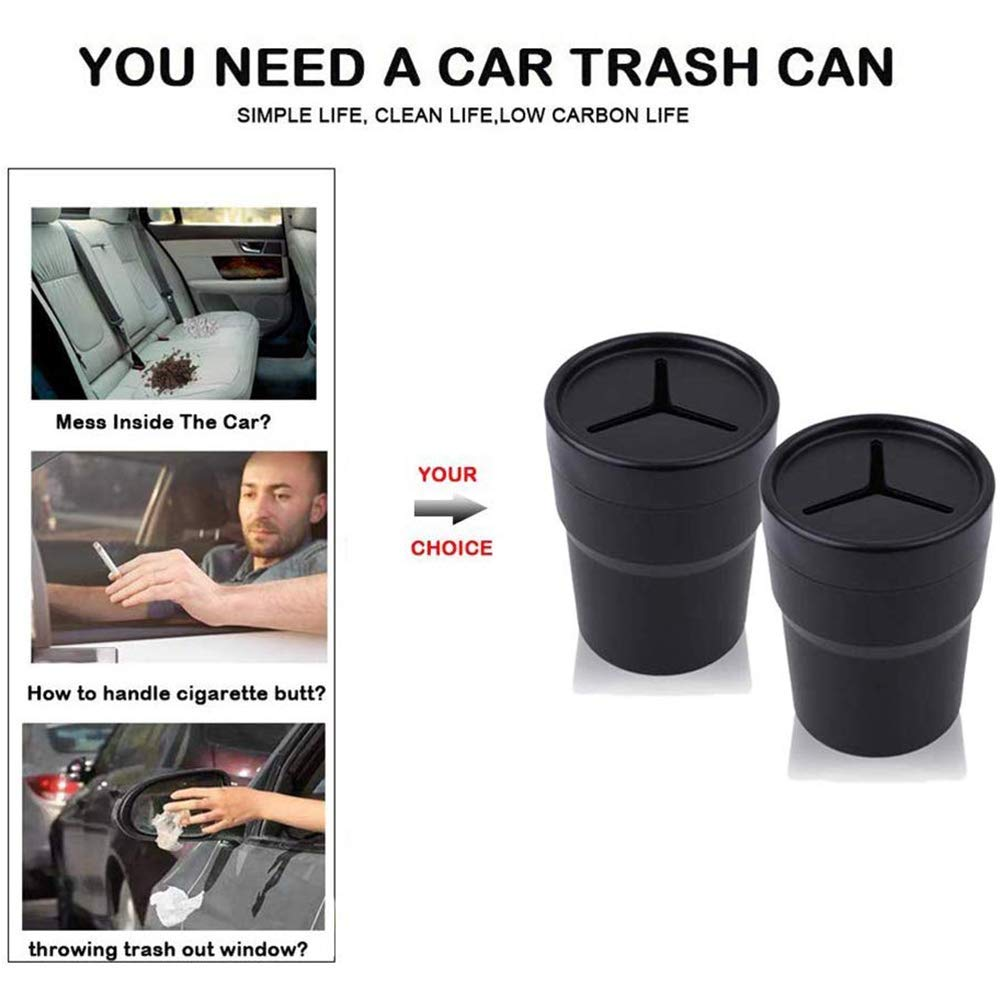 YOU NEED A CAR TRASH CAN
SIMPLE LIFE, CLEAN LIFE,LOW CARBON LIFE

Mess Inside The Car?

How to handle cigarette butt?

throwing trash out window?

YOUR

CHOICE