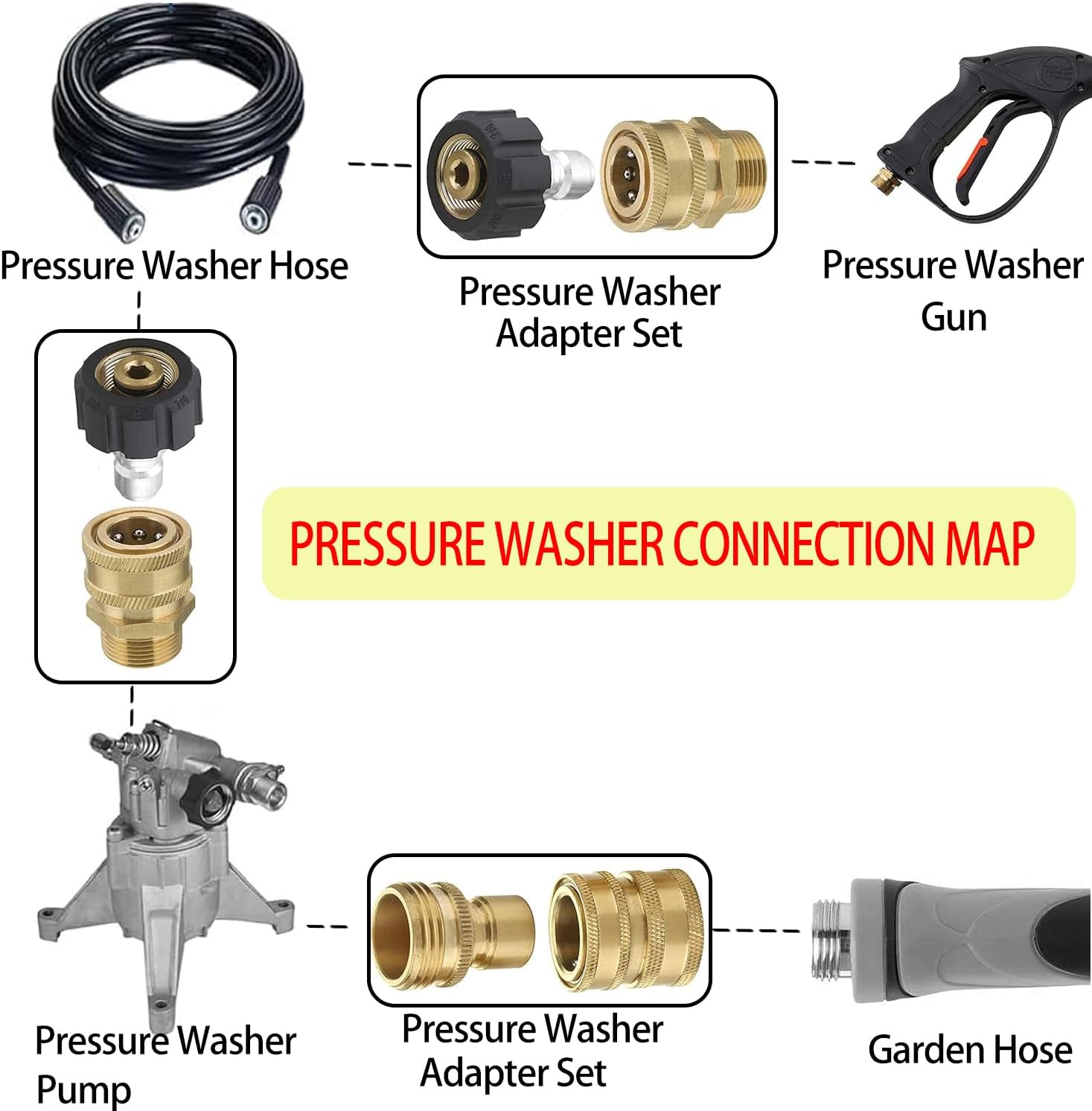 Pressure Washer Hose

Pressure Washer Adapter Set

Pressure Washer Gun

PRESSURE WASHER CONNECTION MAP

Pressure Washer Pump

Pressure Washer Adapter Set

Garden Hose