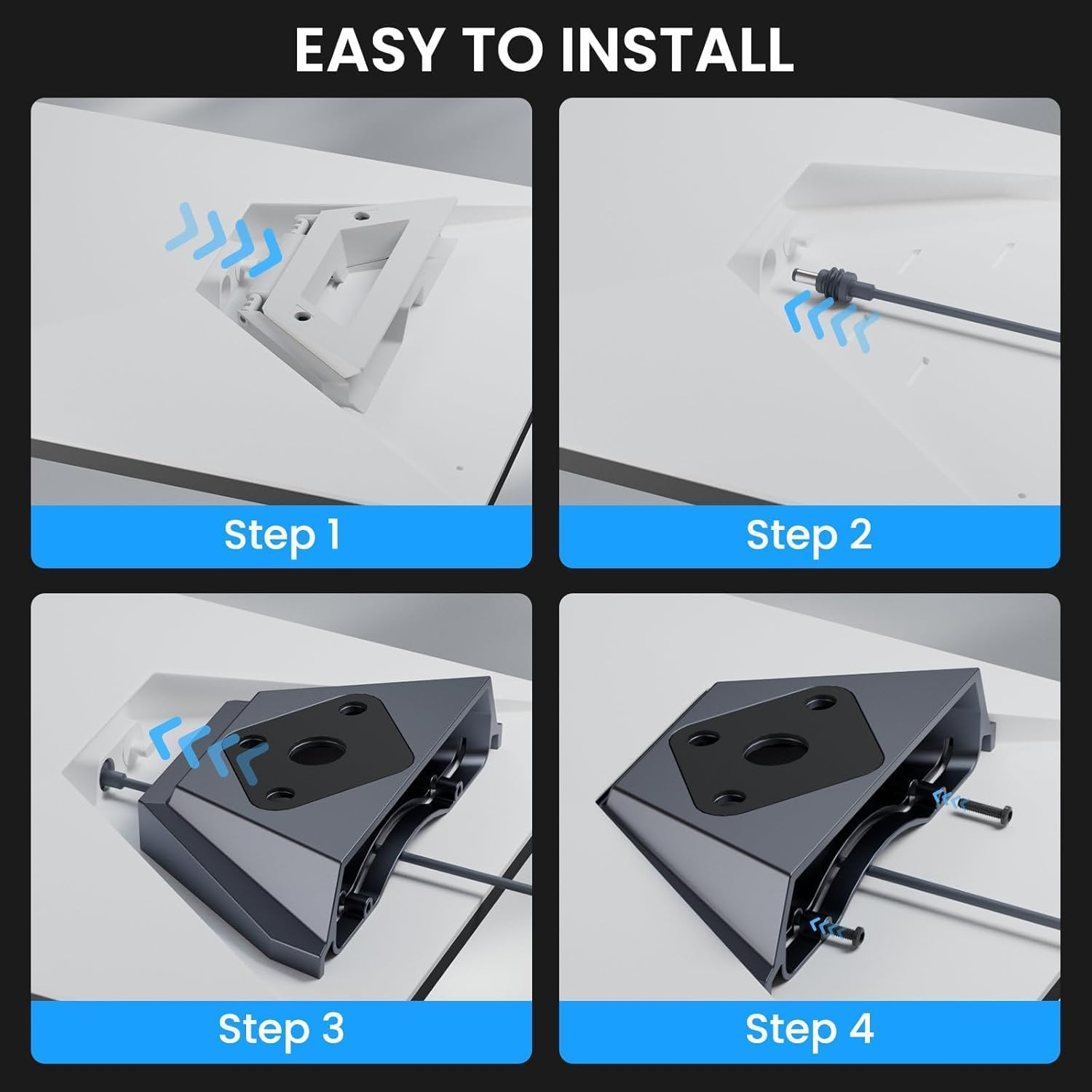 EASY TO INSTALL

Step 1

Step 2

Step 3

Step 4