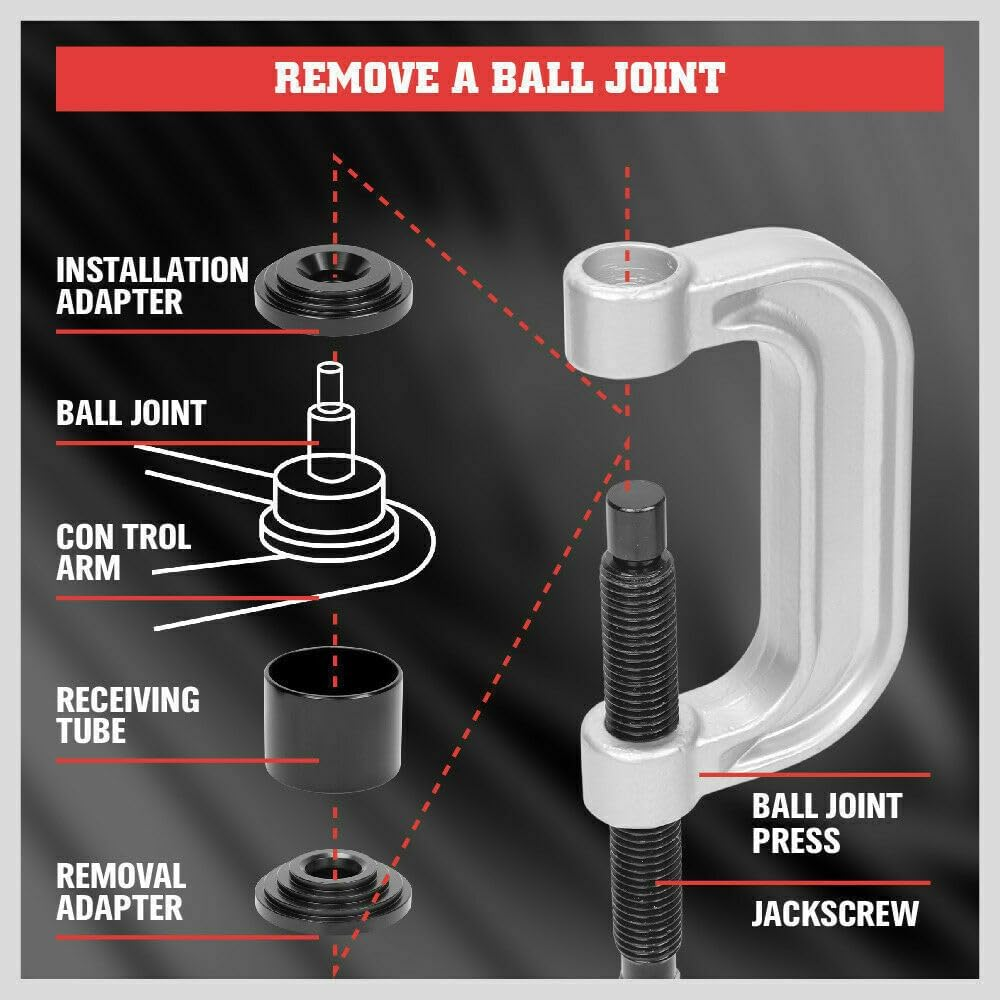 REMOVE A BALL JOINT

INSTALLATION ADAPTER

BALL JOINT

CON TROL ARM

RECEIVING TUBE

REMOVAL ADAPTER

BALL JOINT PRESS

JACKSCREW