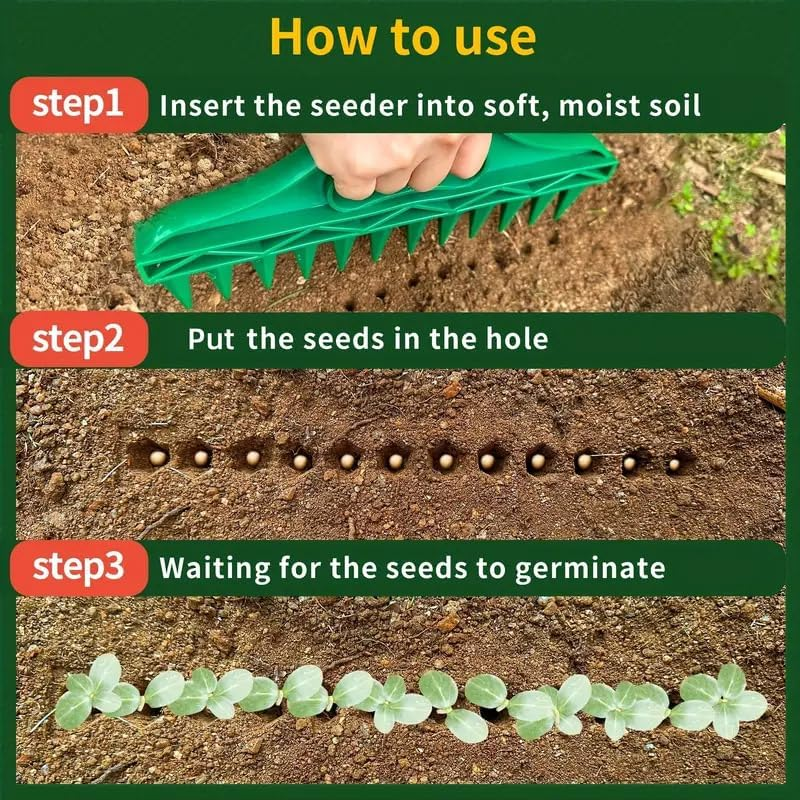 How to use

step1 Insert the seeder into soft, moist soil

step2 Put the seeds in the hole

step3 Waiting for the seeds to germinate