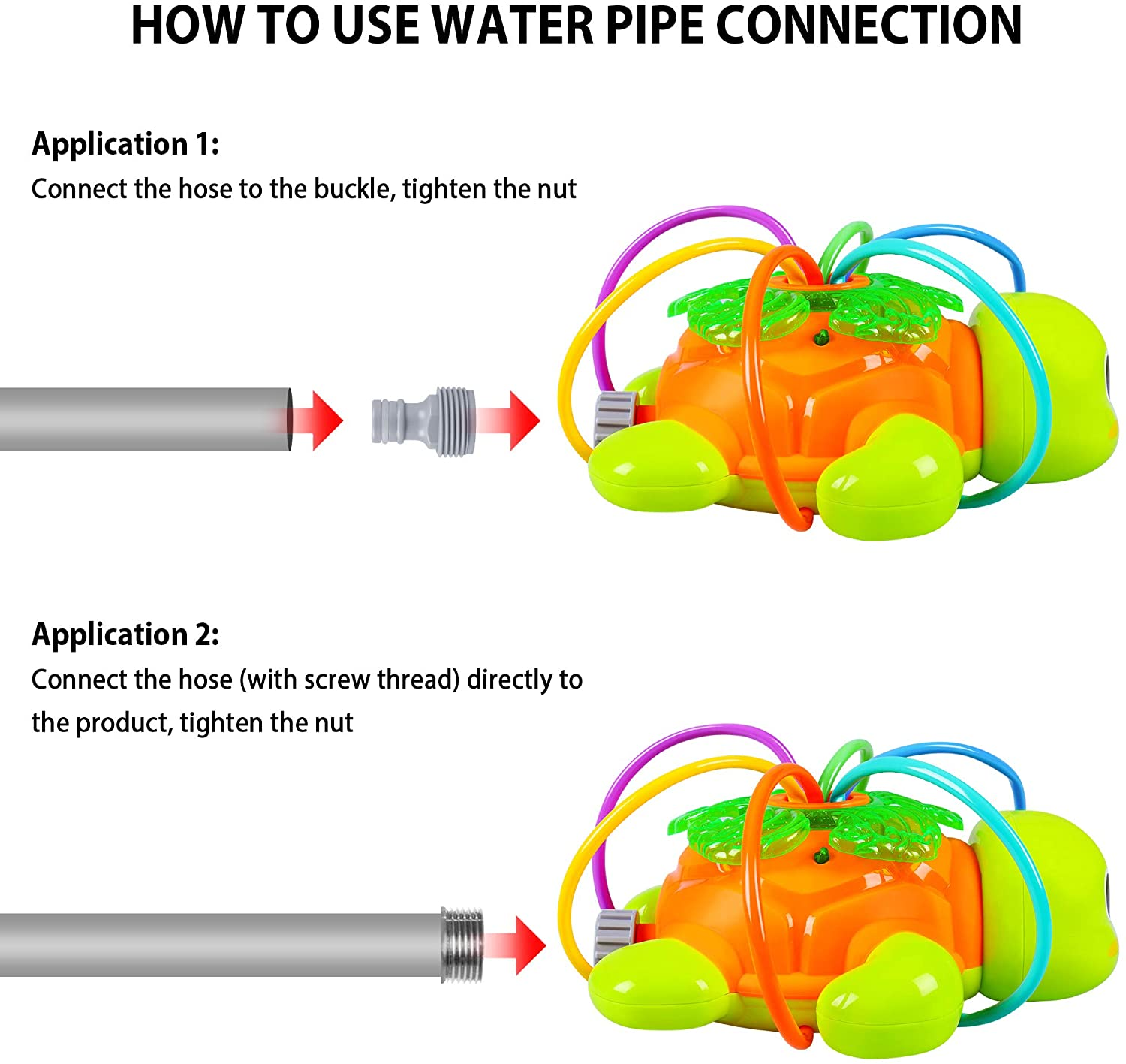 HOW TO USE WATER PIPE CONNECTION

Application 1:
Connect the hose to the buckle, tighten the nut

Application 2:
Connect the hose (with screw thread) directly to the product, tighten the nut