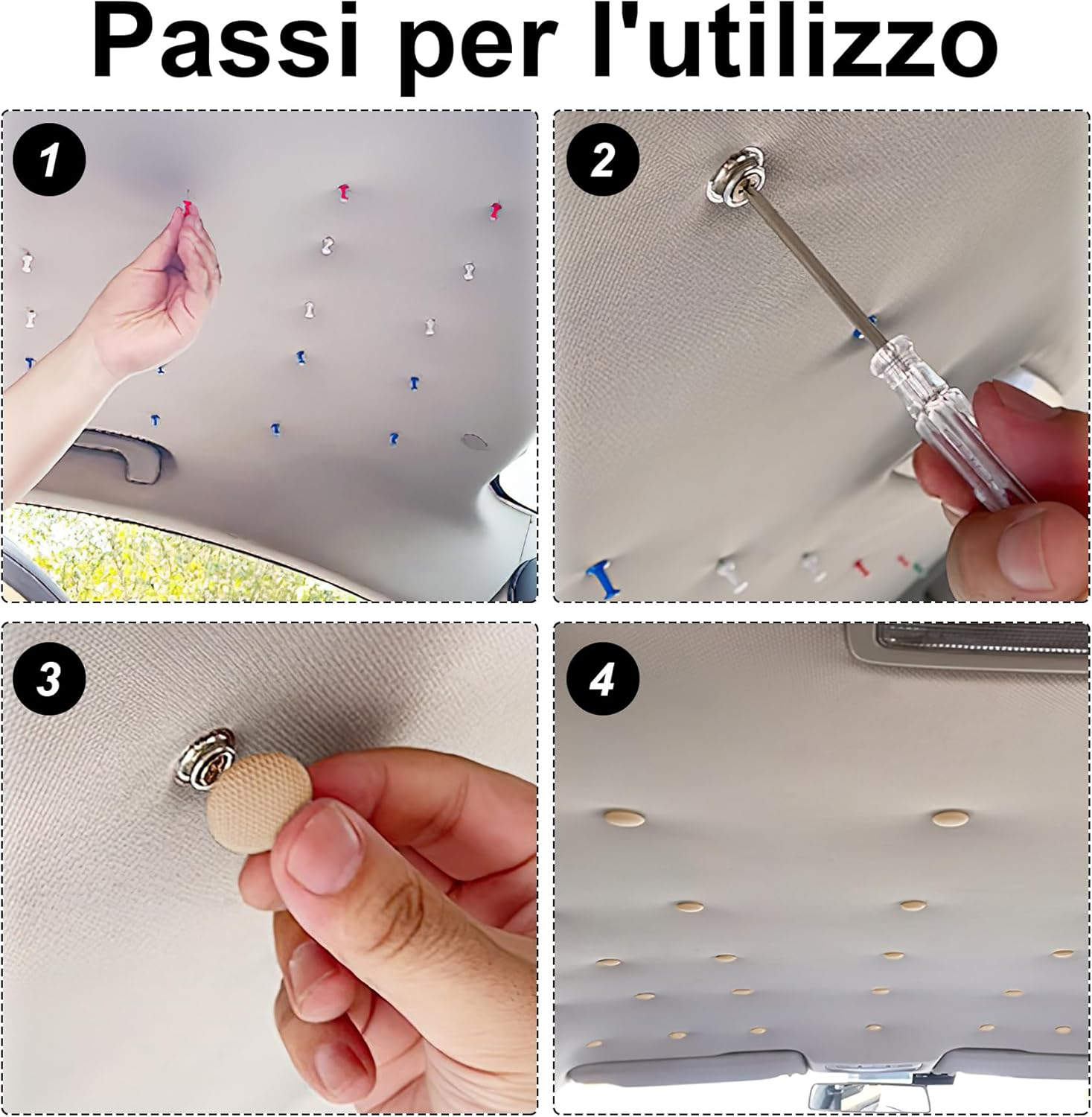 Passi per l'utilizzo

1

2

3

4