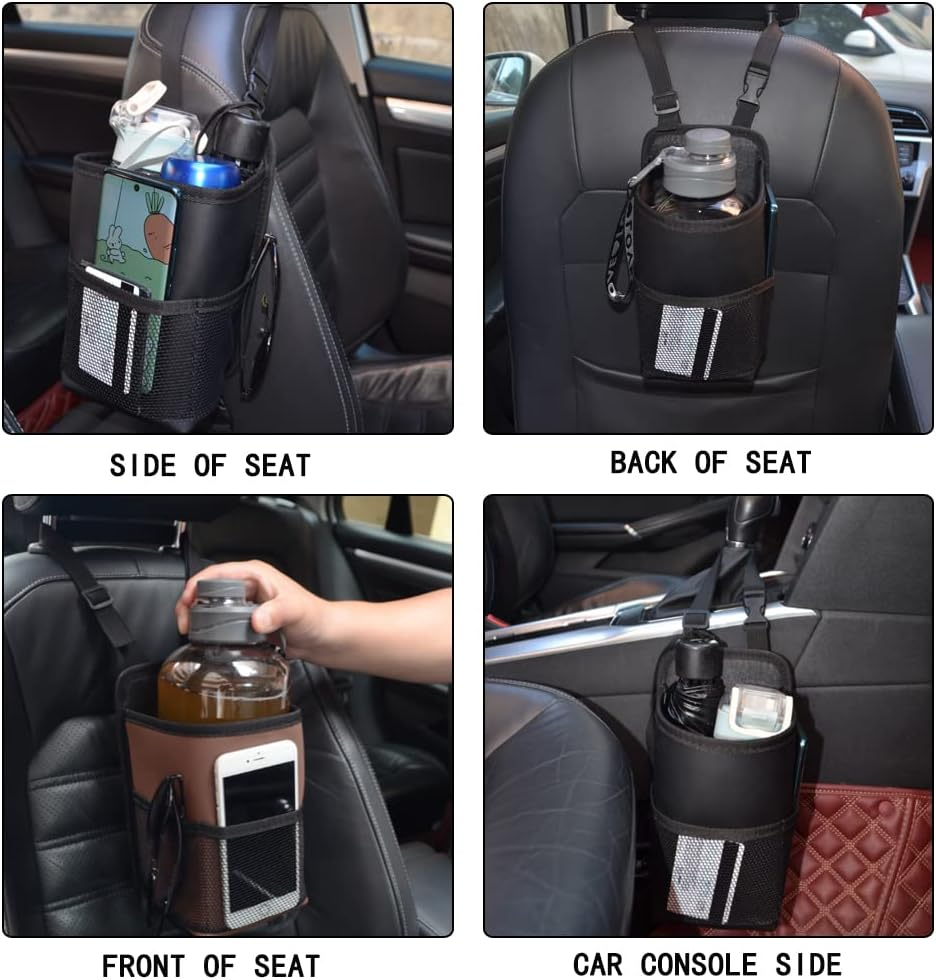 SIDE OF SEAT

BACK OF SEAT

FRONT OF SEAT

CAR CONSOLE SIDE