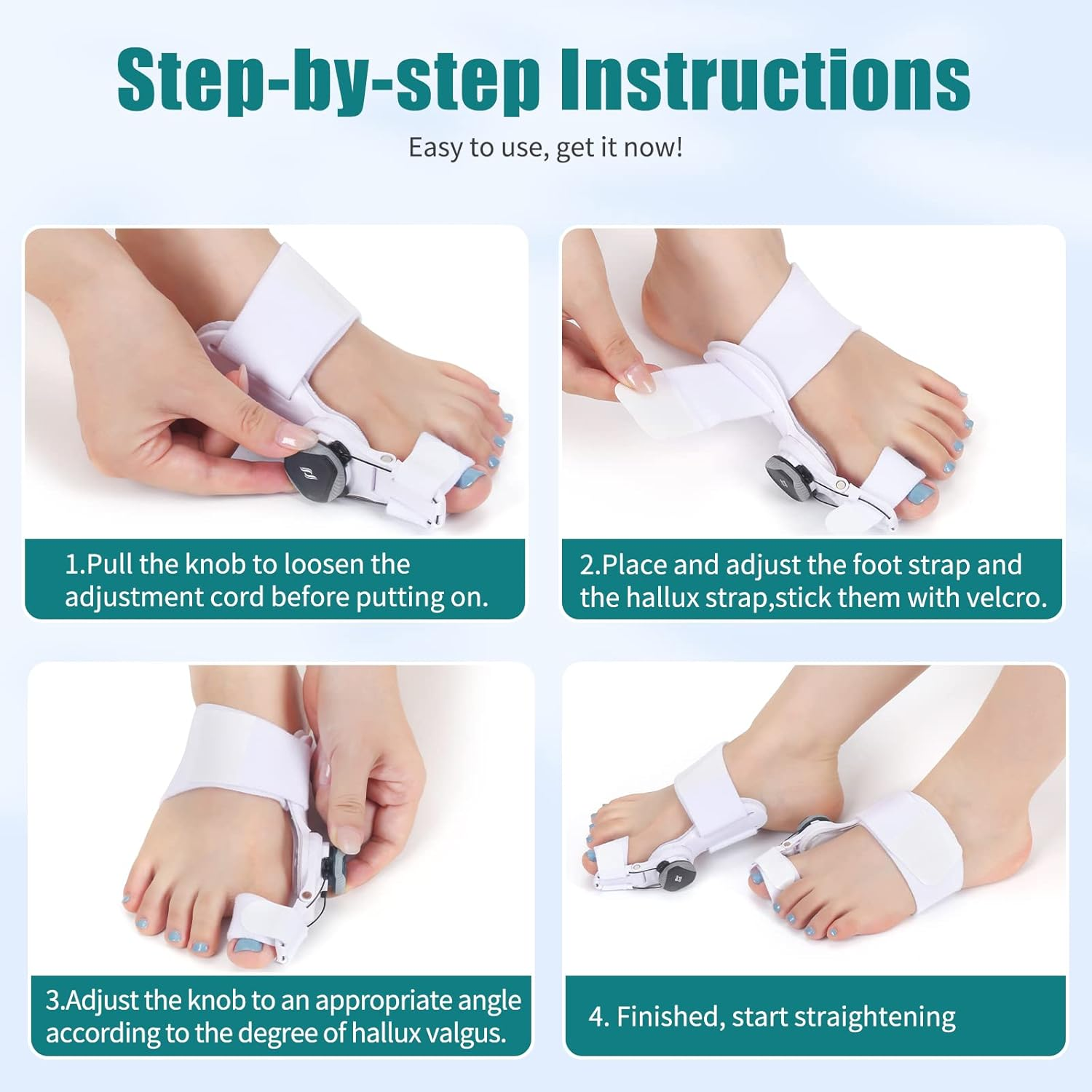 Step-by-step Instructions

Easy to use, get it now!

1.Pull the knob to loosen the adjustment cord before putting on.

2.Place and adjust the foot strap and the hallux strap,stick them with velcro.

3.Adjust the knob to an appropriate angle according to the degree of hallux valgus.

4. Finished, start straightening