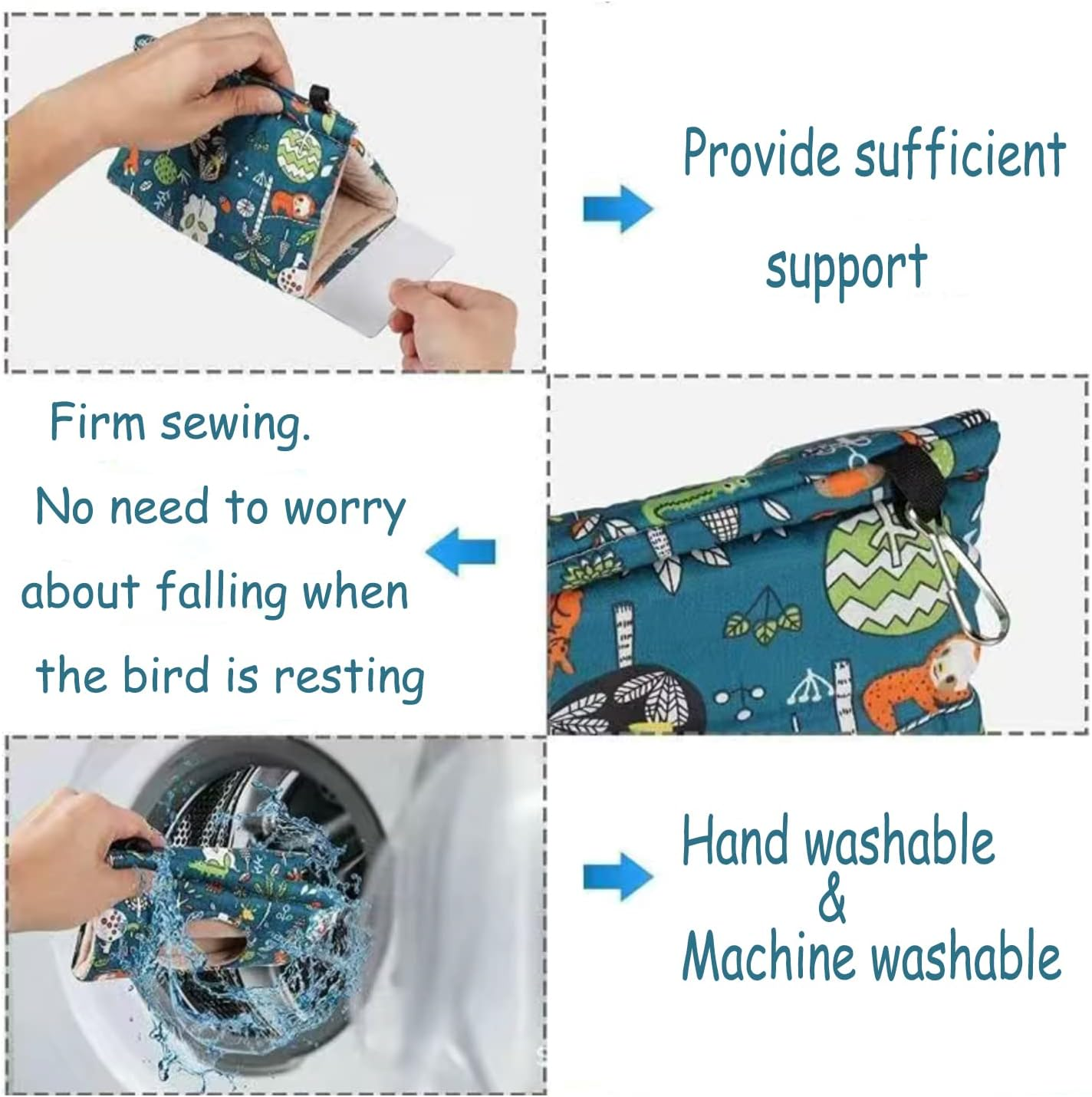 Provide sufficient support

Firm sewing. No need to worry about falling when the bird is resting

Hand washable & Machine washable