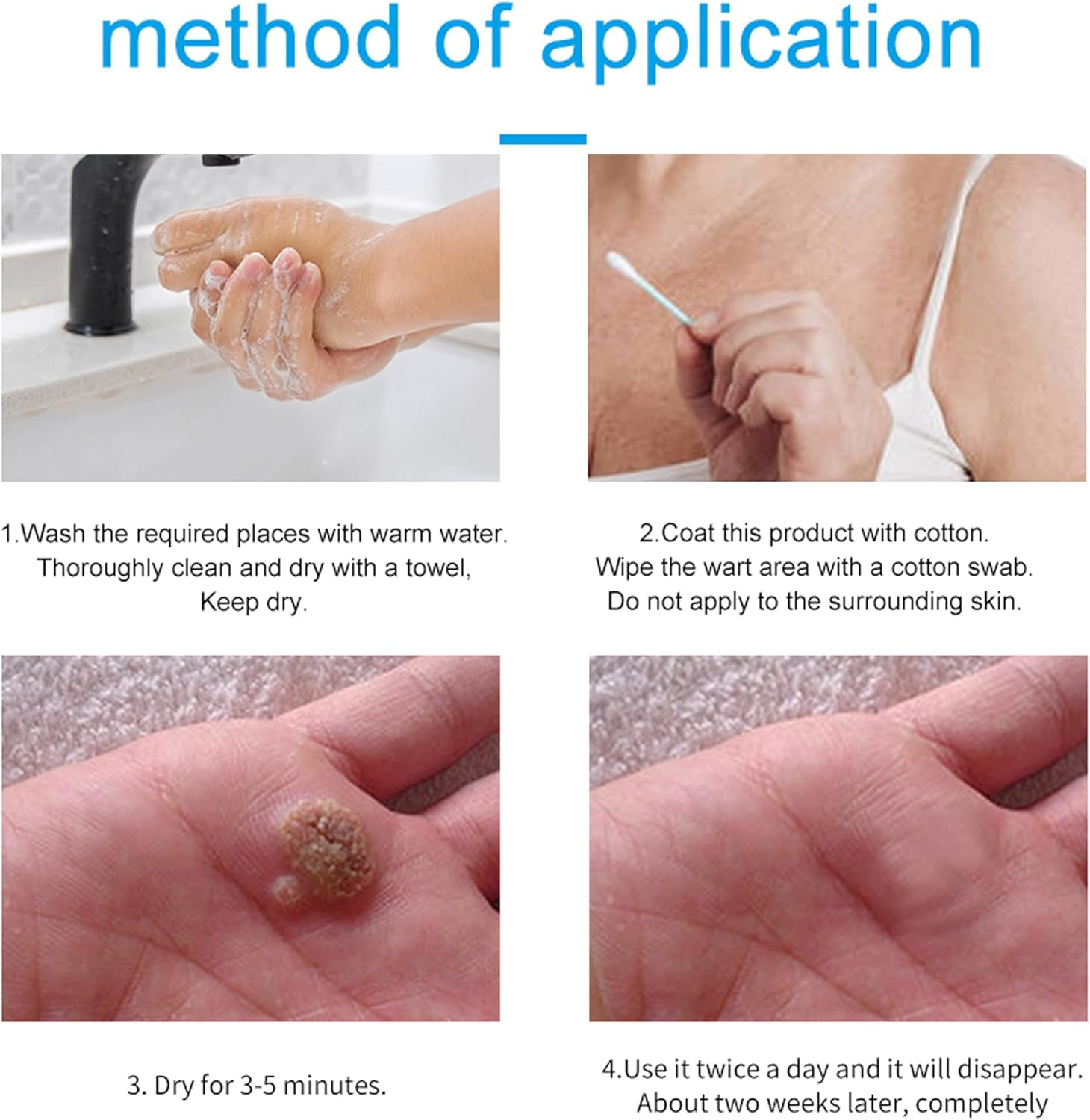 method of application

1.Wash the required places with warm water. Thoroughly clean and dry with a towel, Keep dry.

2.Coat this product with cotton. Wipe the wart area with a cotton swab. Do not apply to the surrounding skin.

3. Dry for 3-5 minutes.

4.Use it twice a day and it will disappear. About two weeks later, completely