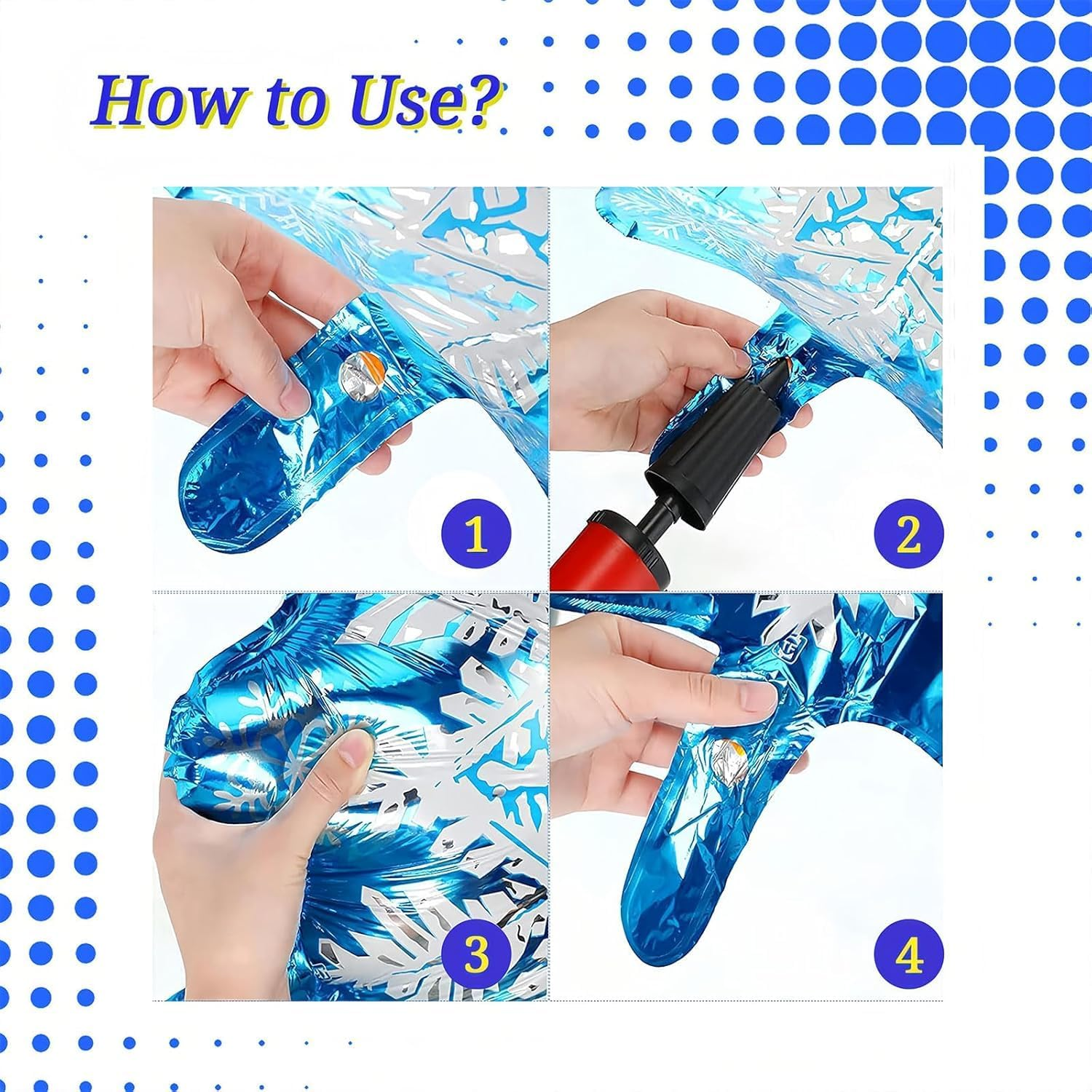 How to Use?

1

2

3

4