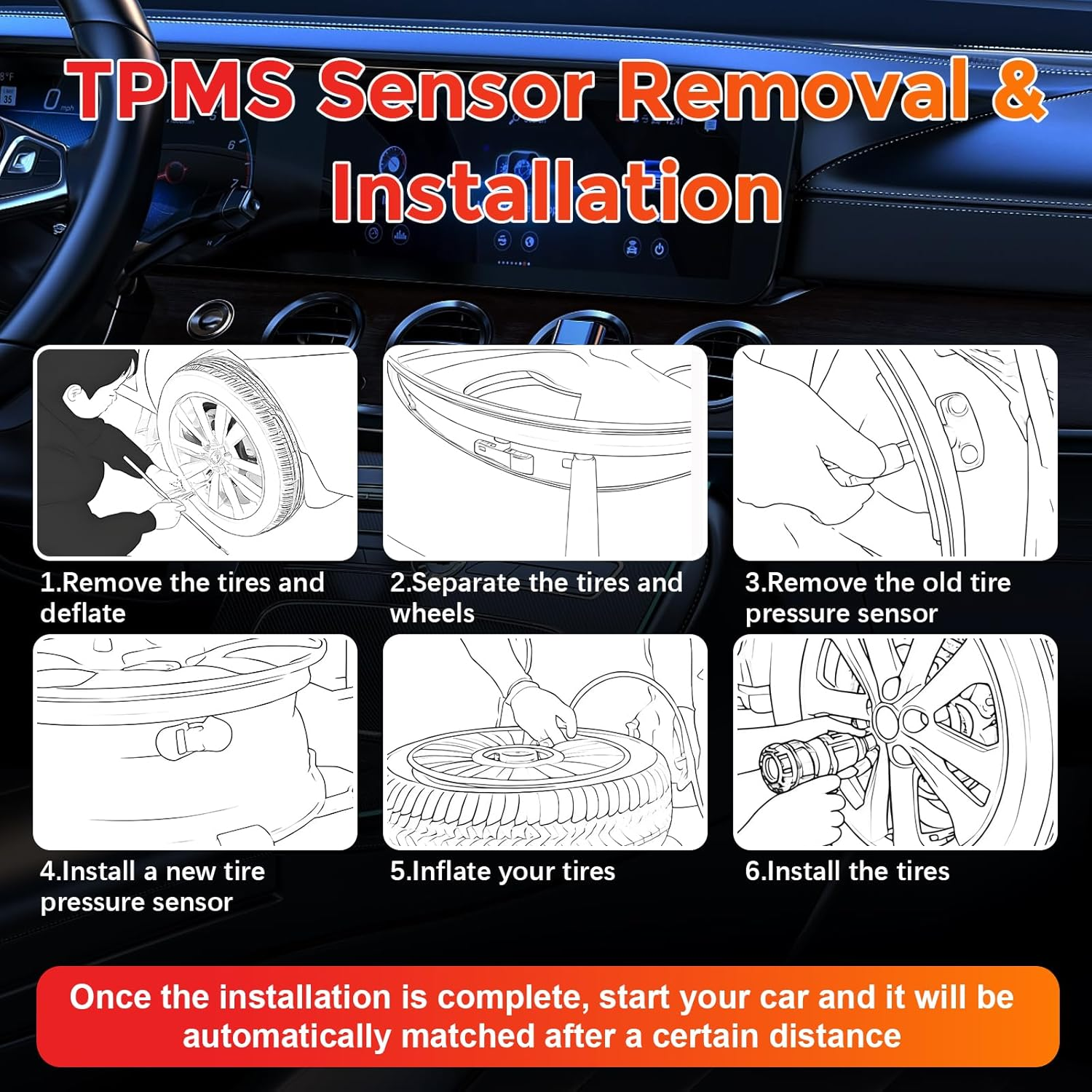 TPMS Sensor Removal & Installation

1.Remove the tires and deflate

2.Separate the tires and wheels

3.Remove the old tire pressure sensor

4.Install a new tire pressure sensor

5.Inflate your tires

6.Install the tires

Once the installation is complete, start your car and it will be automatically matched after a certain distance