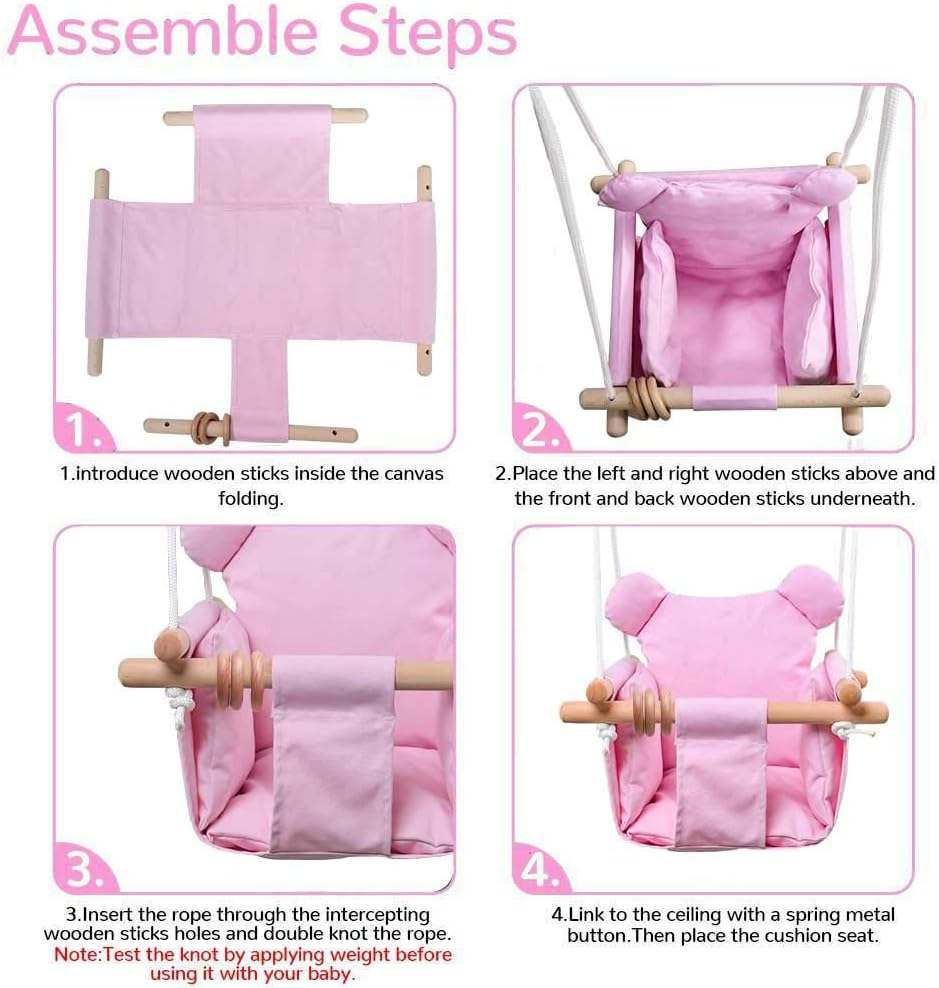 Assemble Steps

1.

1.introduce wooden sticks inside the canvas folding.

2.

2.Place the left and right wooden sticks above and the front and back wooden sticks underneath.

3.

3.Insert the rope through the intercepting wooden sticks holes and double knot the rope.
Note:Test the knot by applying weight before using it with your baby.

4.

4.Link to the ceiling with a spring metal button.Then place the cushion seat.