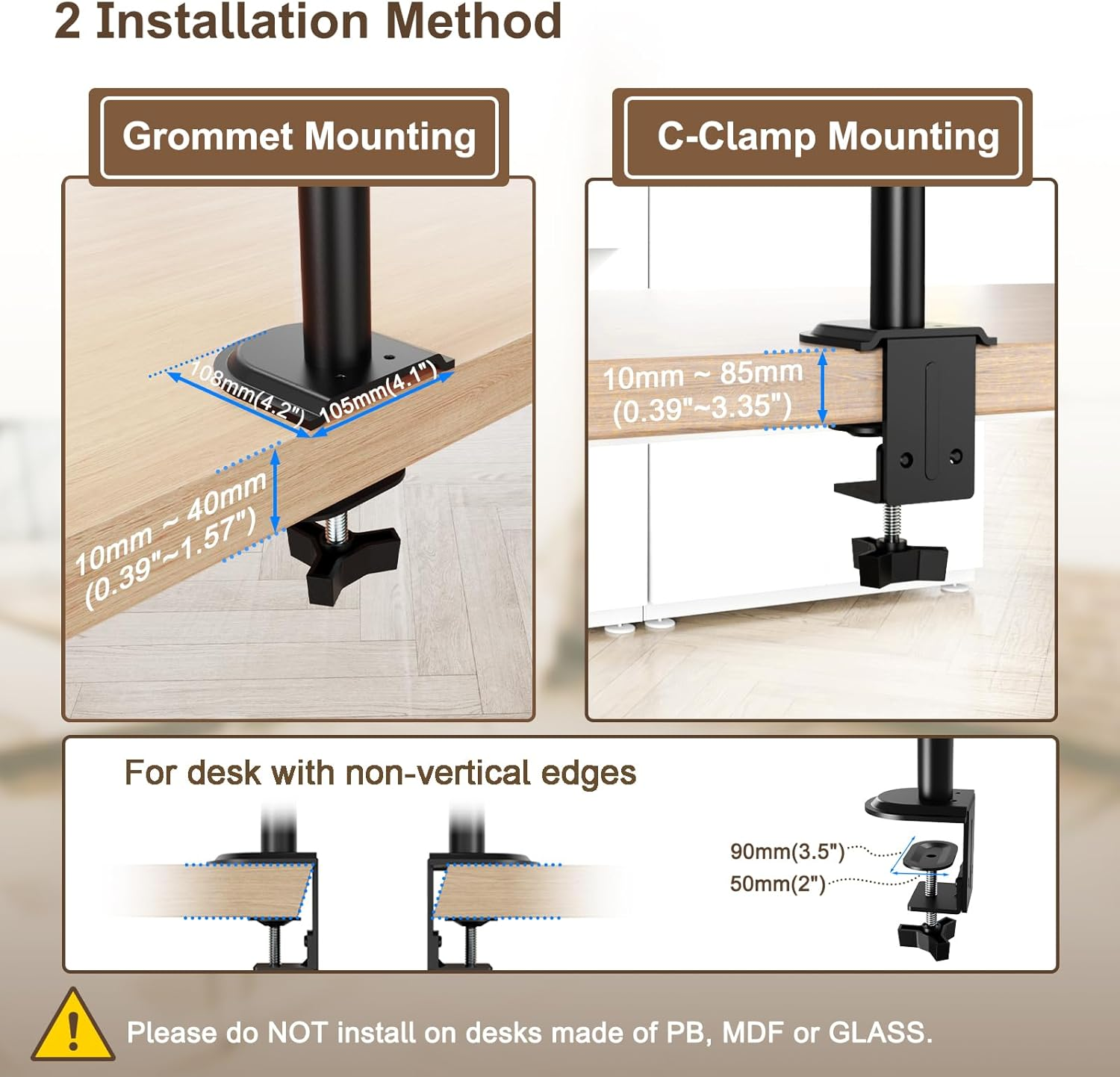 2 Installation Method

Grommet Mounting

108mm(4.2")

105mm(4.1")

10mm ~ 40mm
(0.39"~1.57")

C-Clamp Mounting

10mm ~ 85mm
(0.39"~3.35")

For desk with non-vertical edges

90mm(3.5")

50mm(2")

Please do NOT install on desks made of PB, MDF or GLASS.