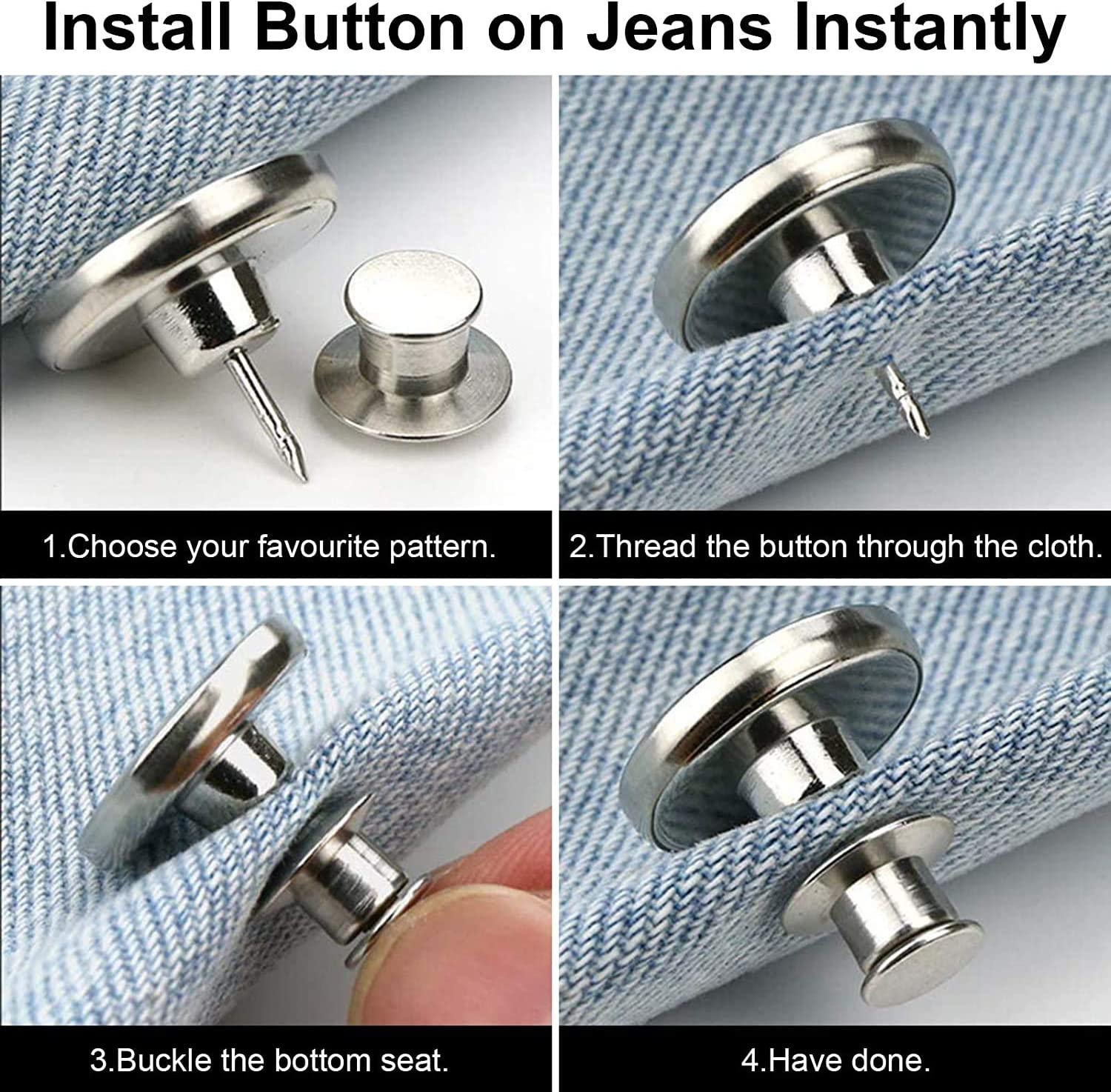 Install Button on Jeans Instantly

1.Choose your favourite pattern.

2.Thread the button through the cloth.

3.Buckle the bottom seat.

4.Have done.