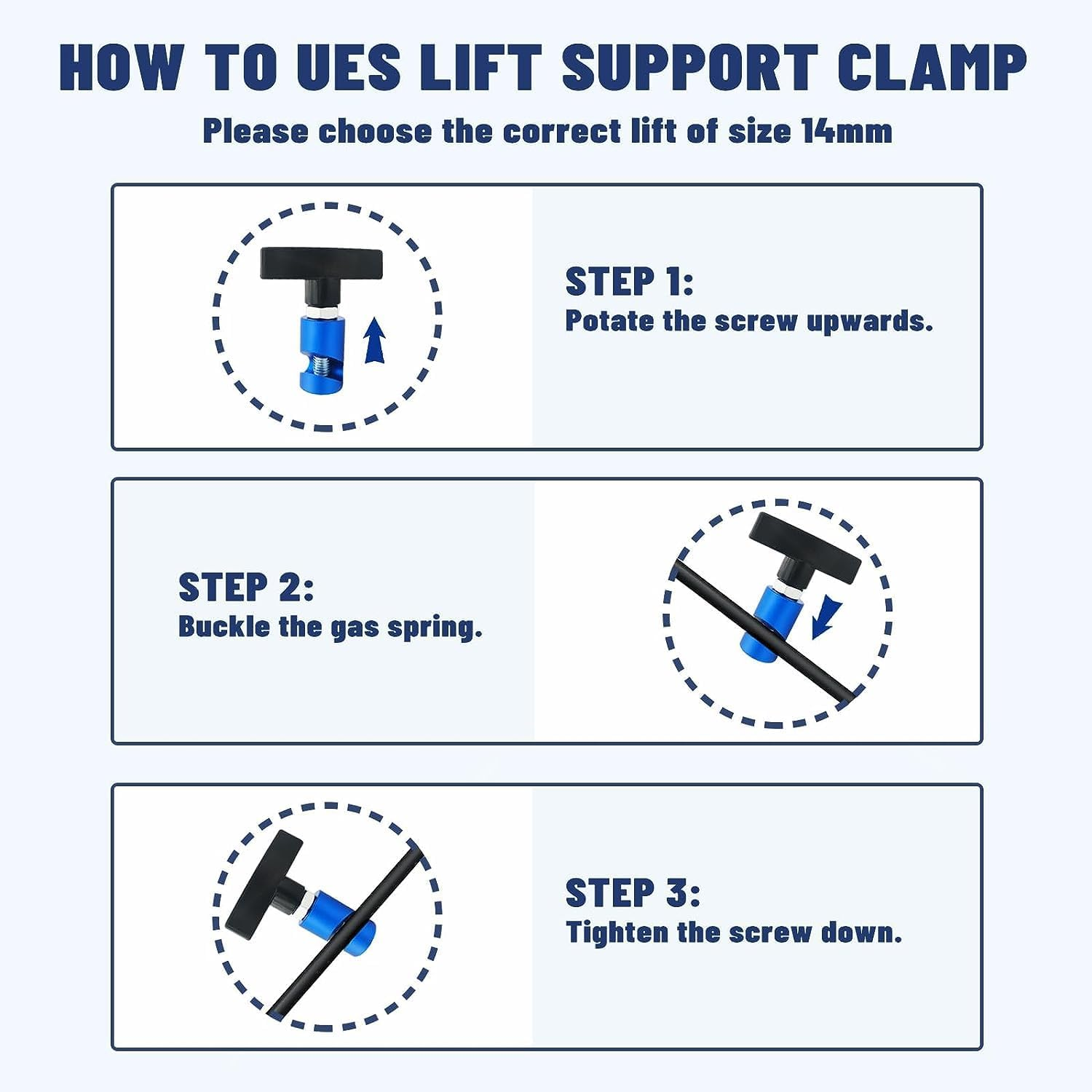 HOW TO UES LIFT SUPPORT CLAMP

Please choose the correct lift of size 14mm

STEP 1:
Potate the screw upwards.

STEP 2:
Buckle the gas spring.

STEP 3:
Tighten the screw down.