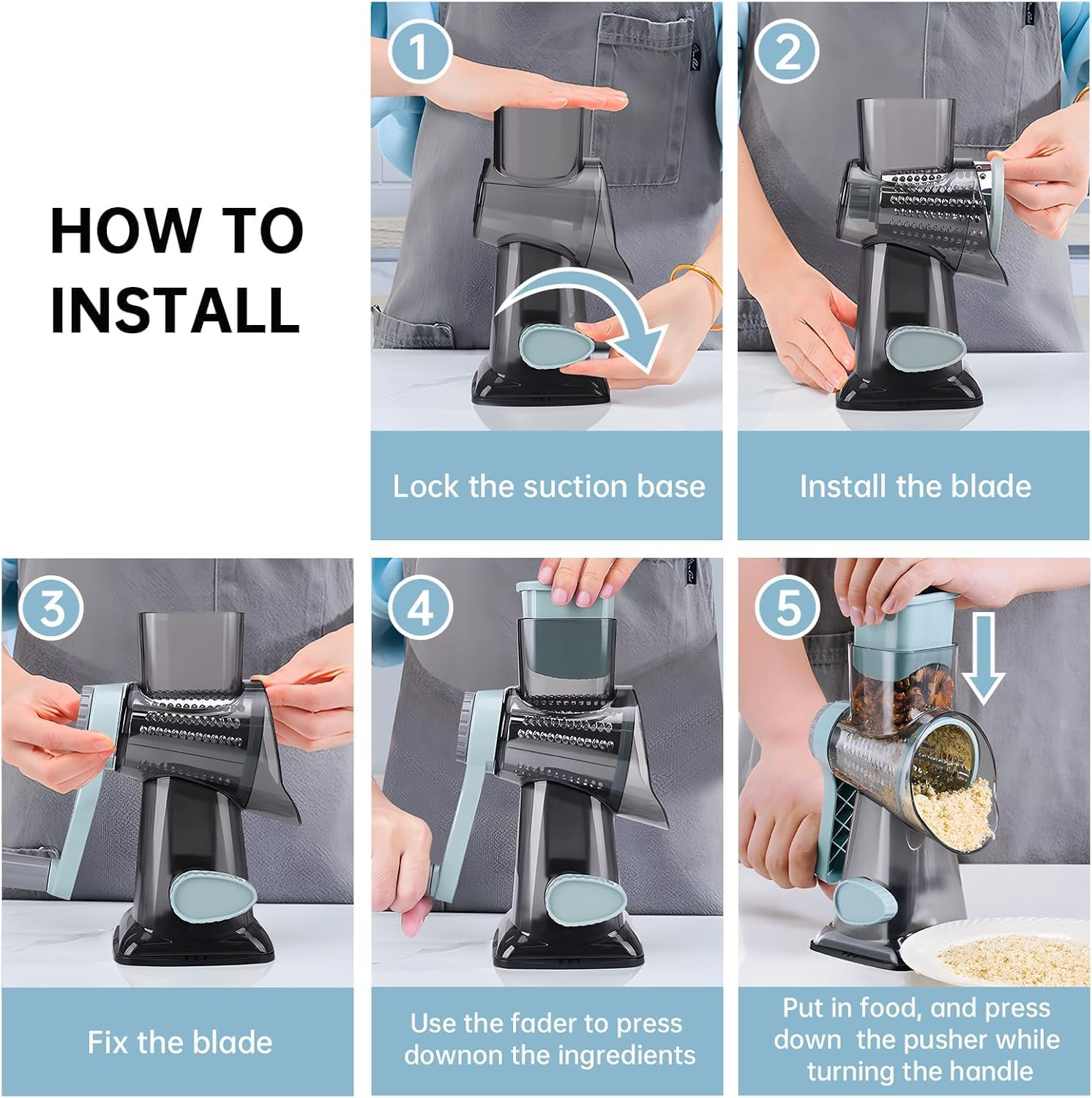 HOW TO INSTALL

1

Lock the suction base

2

Install the blade

3

Fix the blade

4

Use the fader to press downon the ingredients

5

Put in food, and press down the pusher while turning the handle