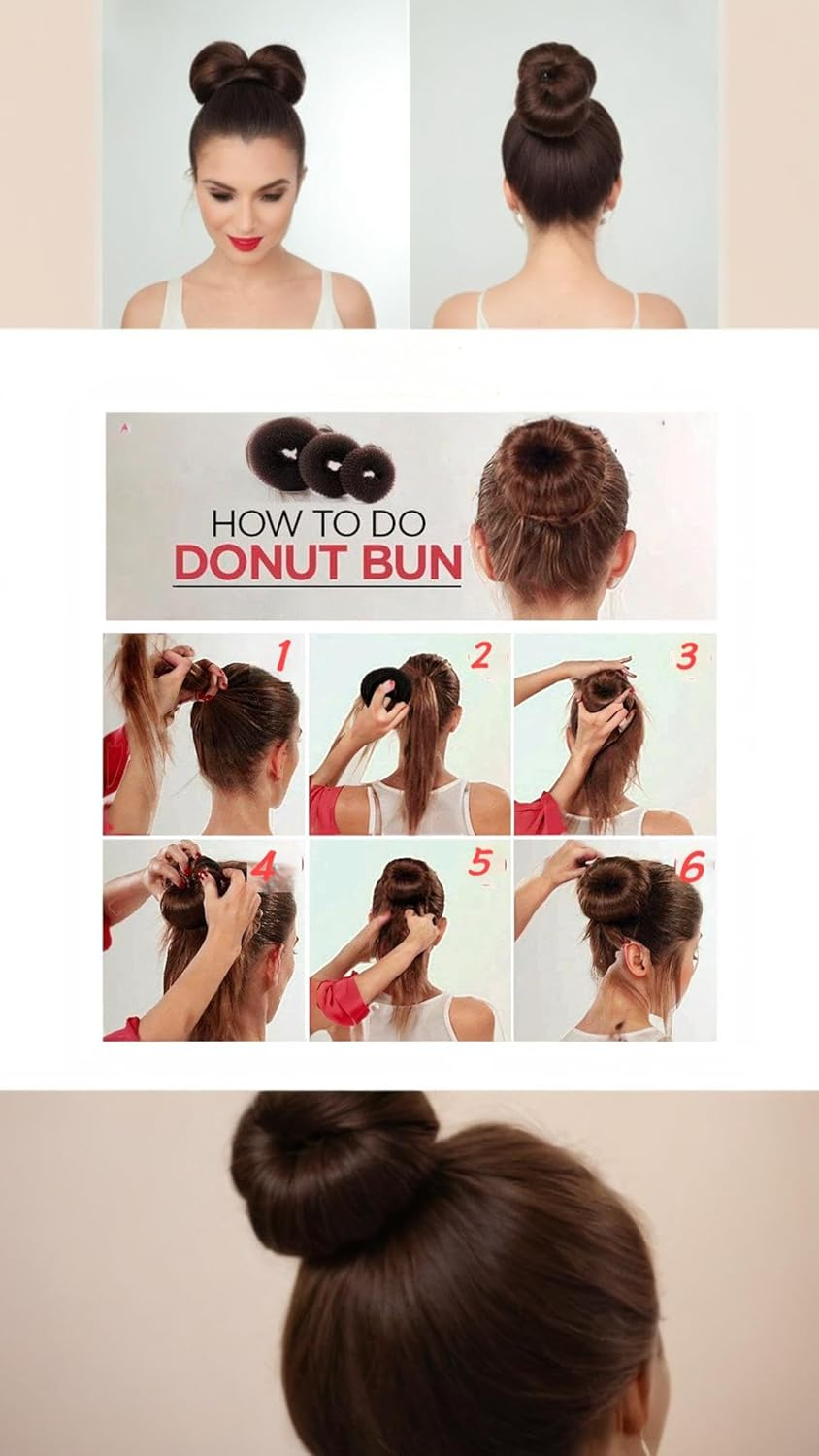 HOW TO DO
DONUT BUN

1

2

3

4

5

6