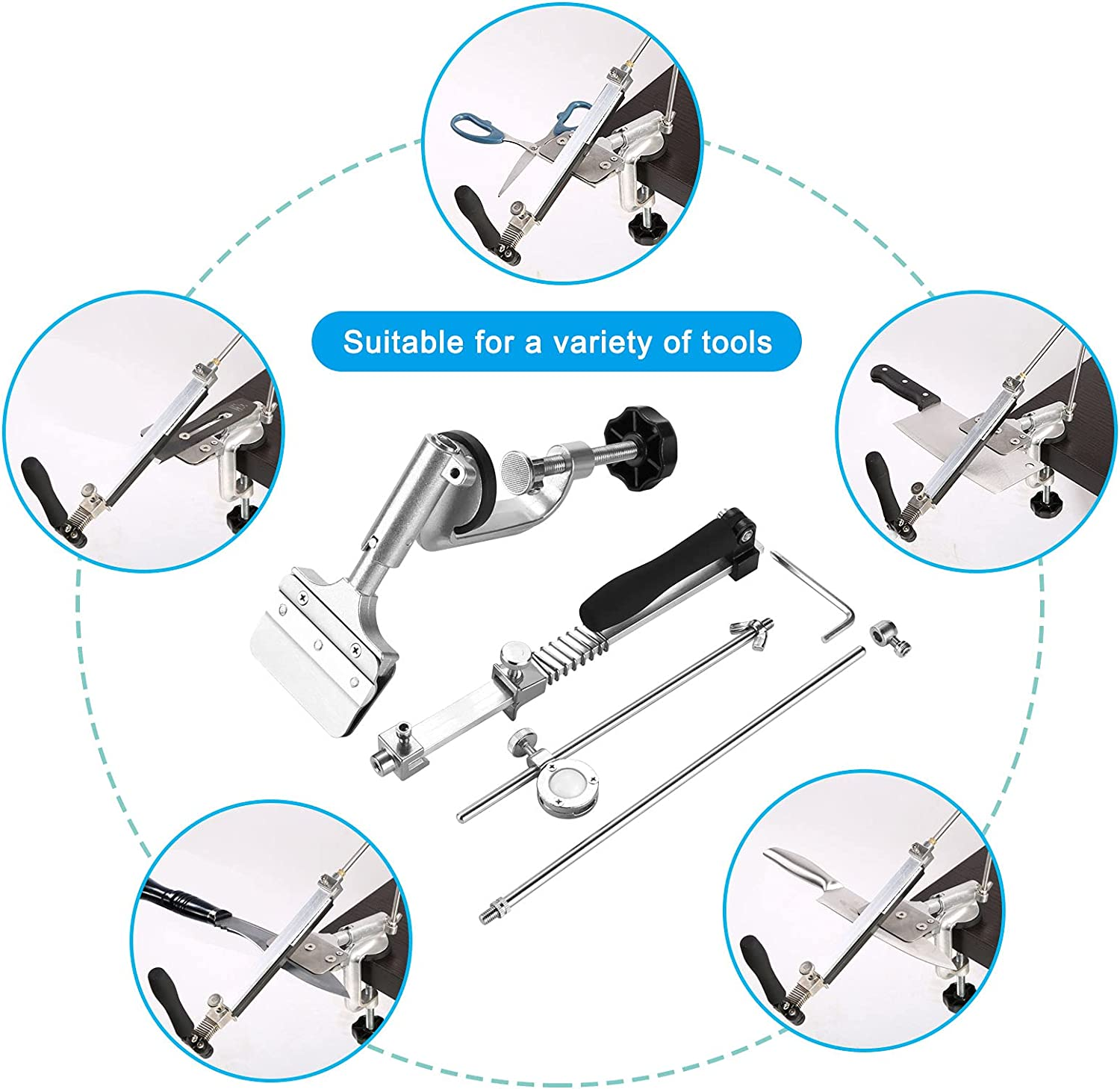 Suitable for a variety of tools