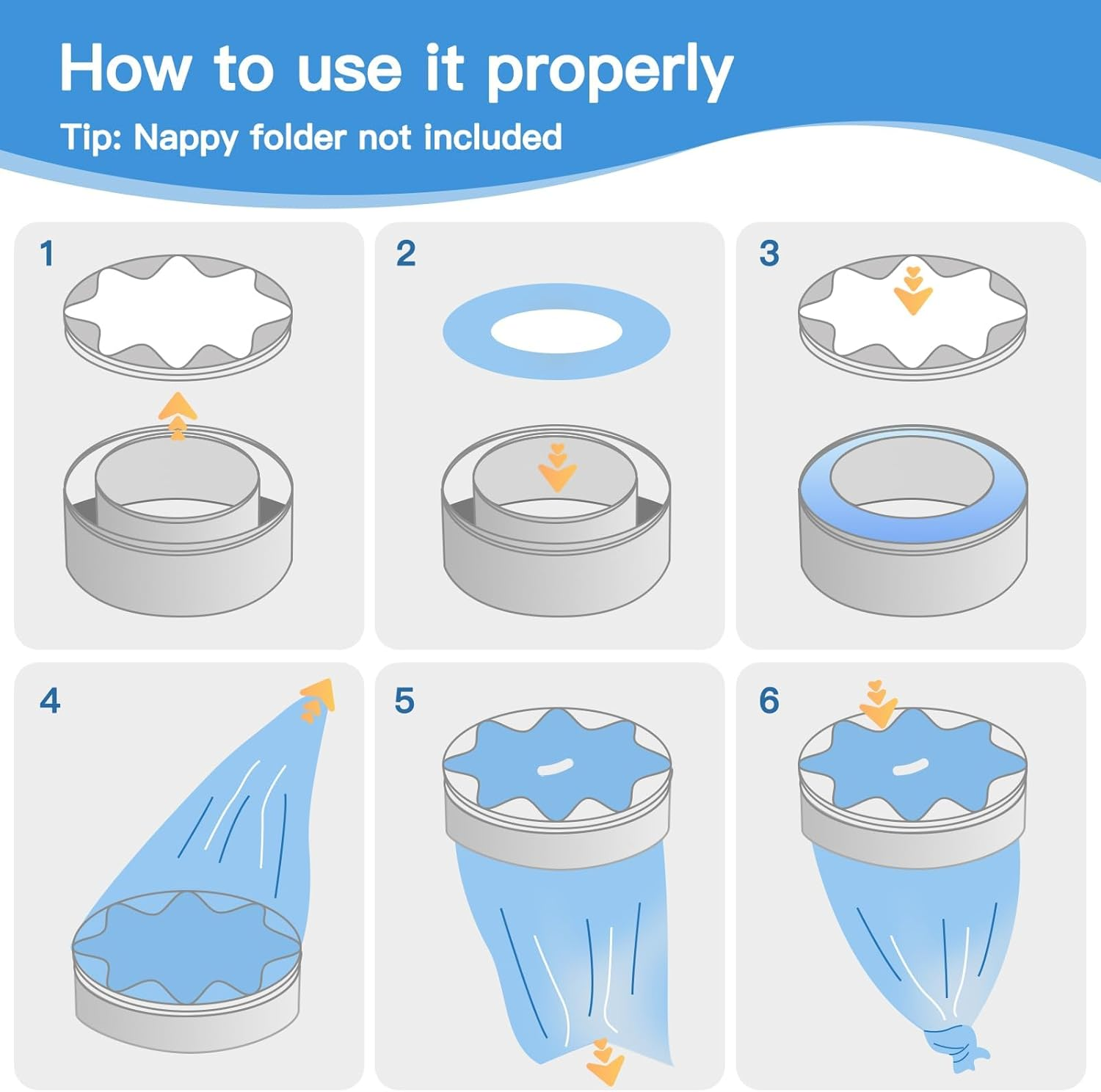 How to use it properly
Tip: Nappy folder not included

1

2

3

4

5

6