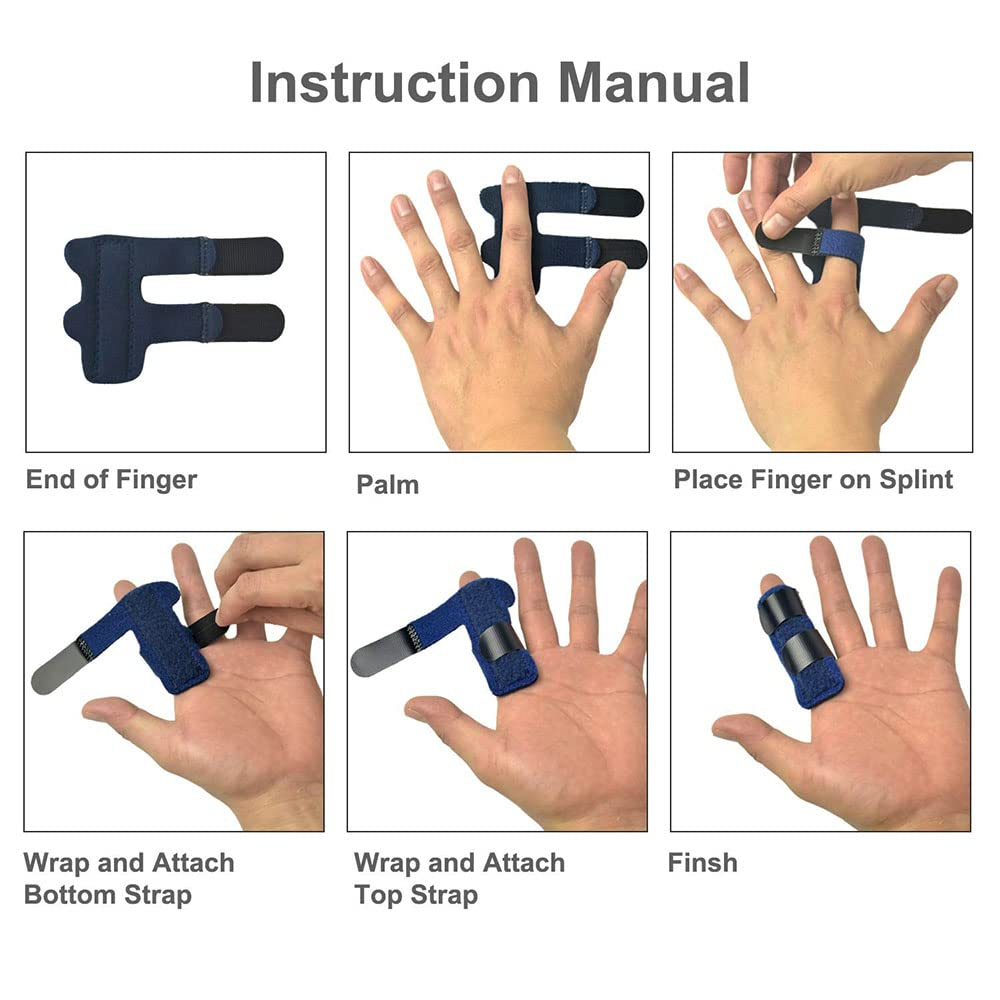 Instruction Manual

End of Finger

Palm

Place Finger on Splint

Wrap and Attach Bottom Strap

Wrap and Attach Top Strap

Finsh