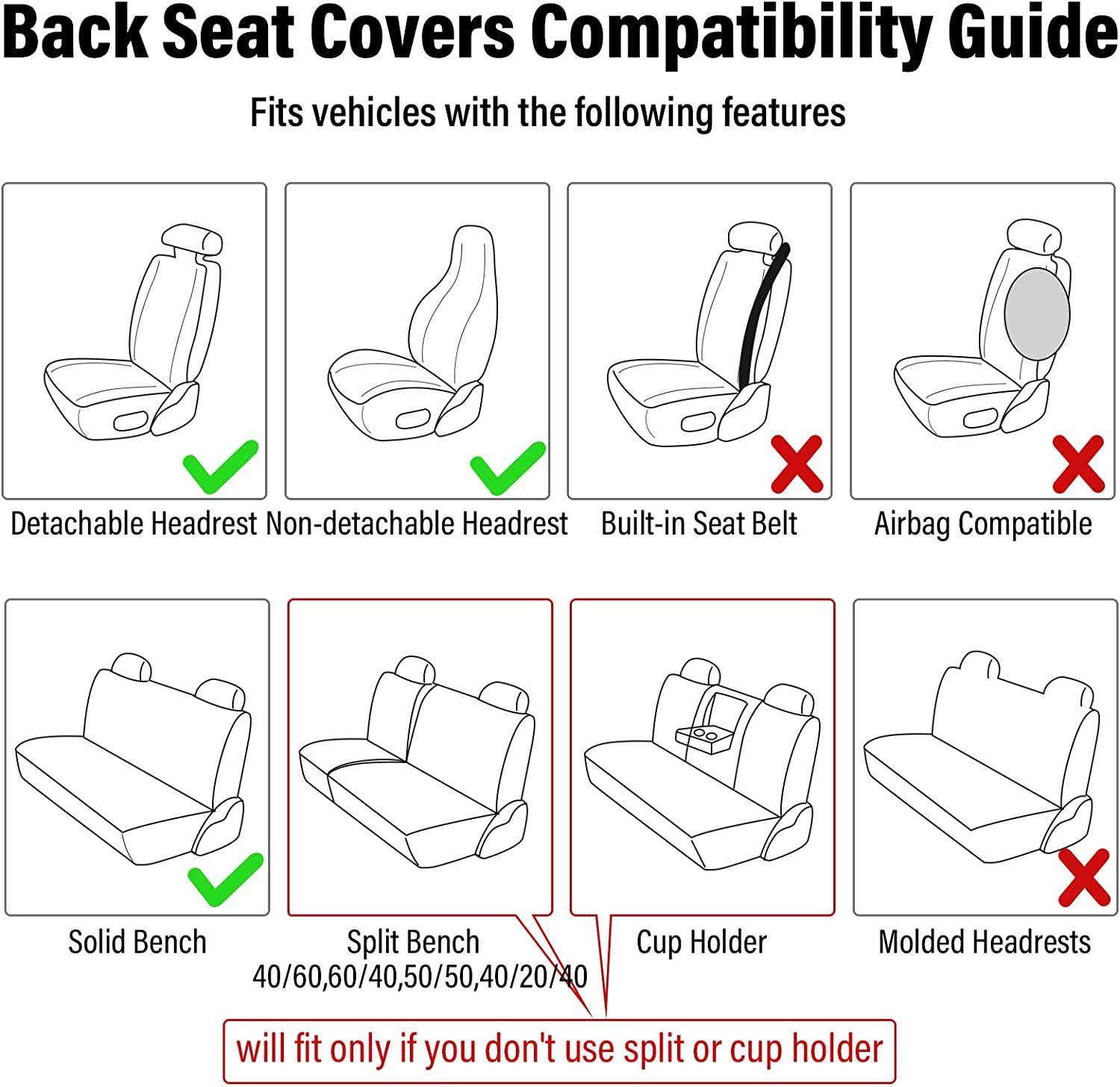 Back Seat Covers Compatibility Guide

Fits vehicles with the following features

Detachable Headrest

Non-detachable Headrest

Built-in Seat Belt

Airbag Compatible

Solid Bench

Split Bench
40/60,60/40,50/50,40/20/40

Cup Holder

Molded Headrests

will fit only if you don't use split or cup holder