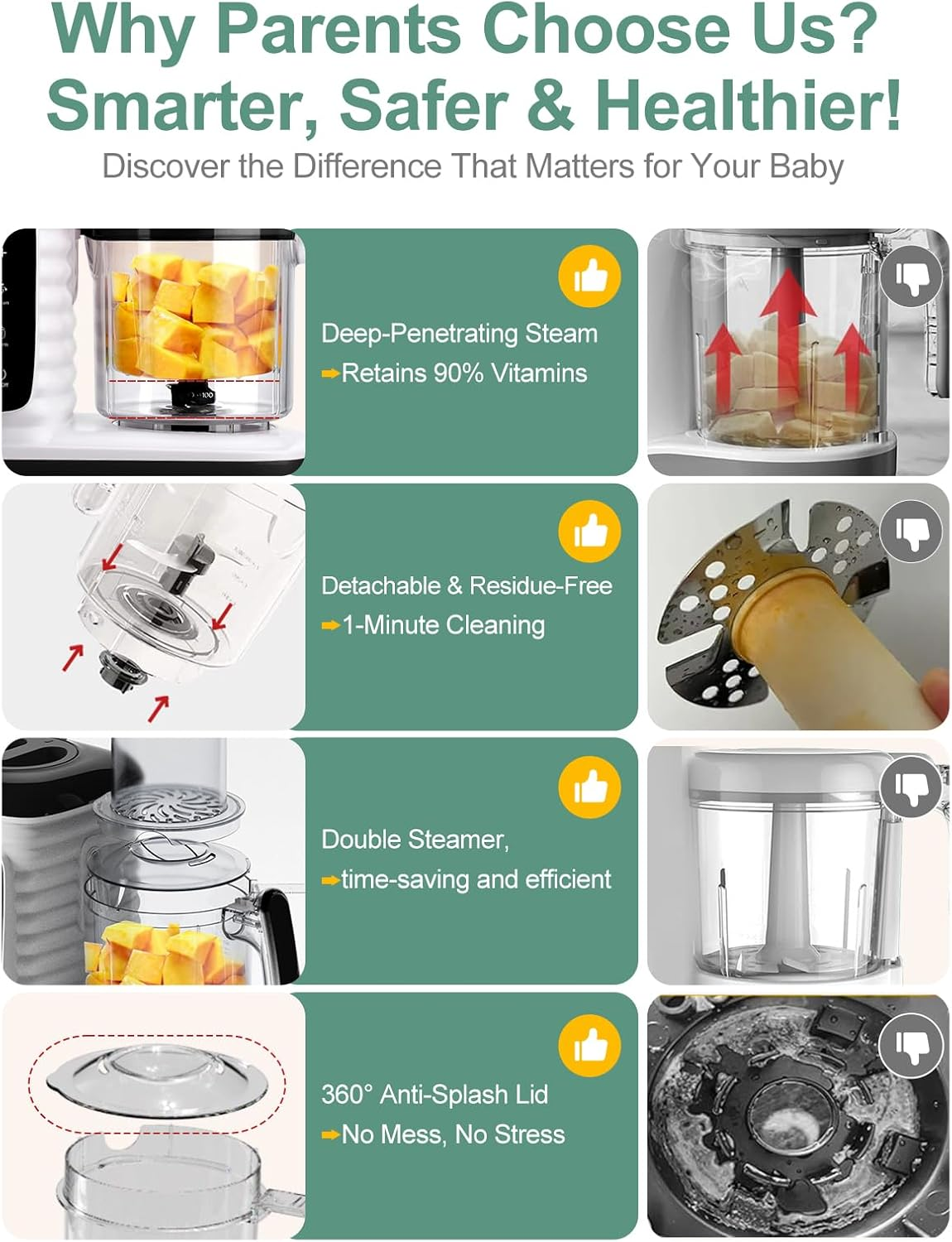 Why Parents Choose Us?
Smarter, Safer & Healthier!
Discover the Difference That Matters for Your Baby

Deep-Penetrating Steam
➡Retains 90% Vitamins

Detachable & Residue-Free
➡1-Minute Cleaning

Double Steamer,
➡time-saving and efficient

360° Anti-Splash Lid
➡No Mess, No Stress