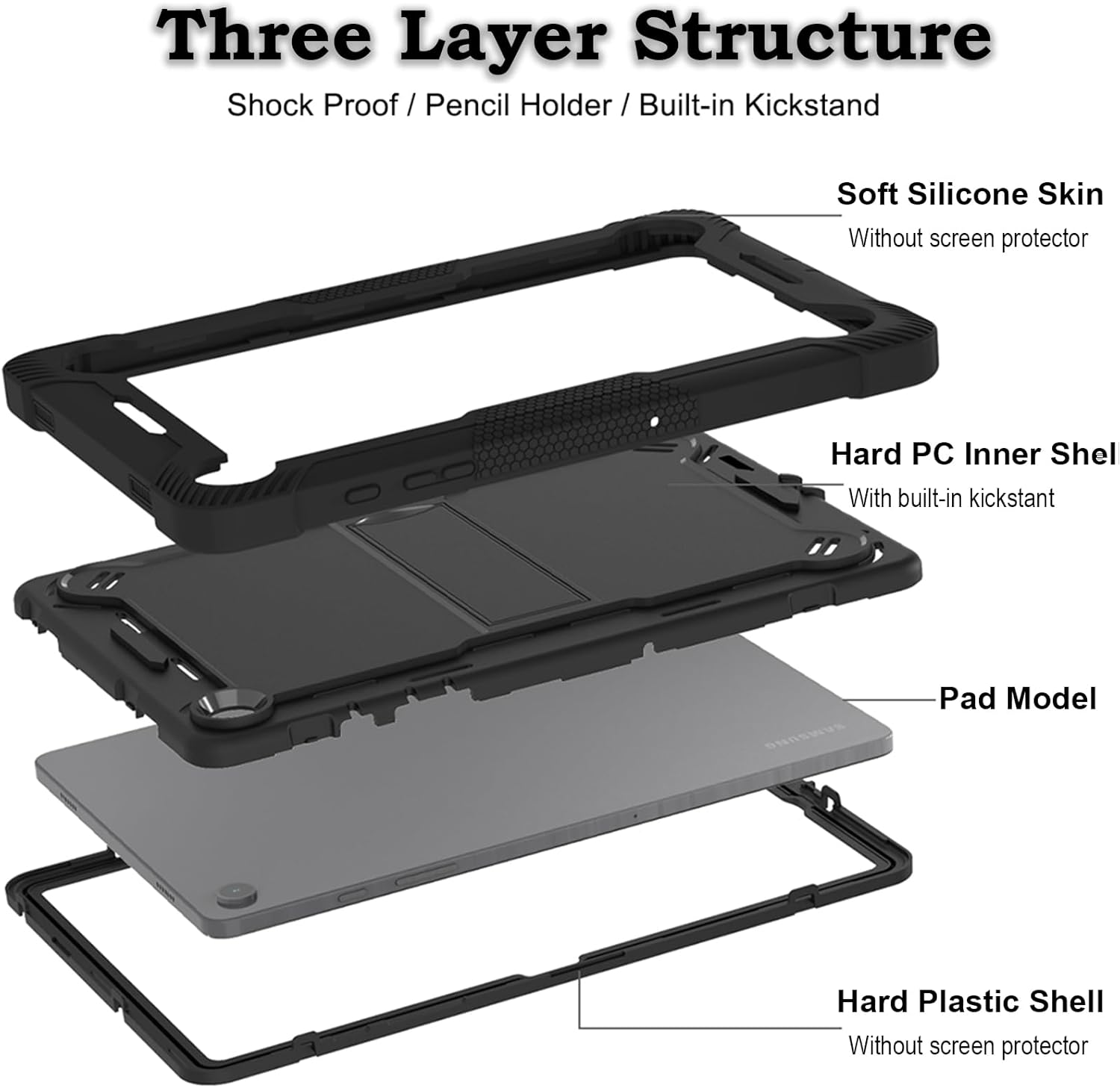 Three Layer Structure

Shock Proof / Pencil Holder / Built-in Kickstand

Soft Silicone Skin
Without screen protector

Hard PC Inner Shell
With built-in kickstant

Pad Model

SAMSUNG

Hard Plastic Shell
Without screen protector