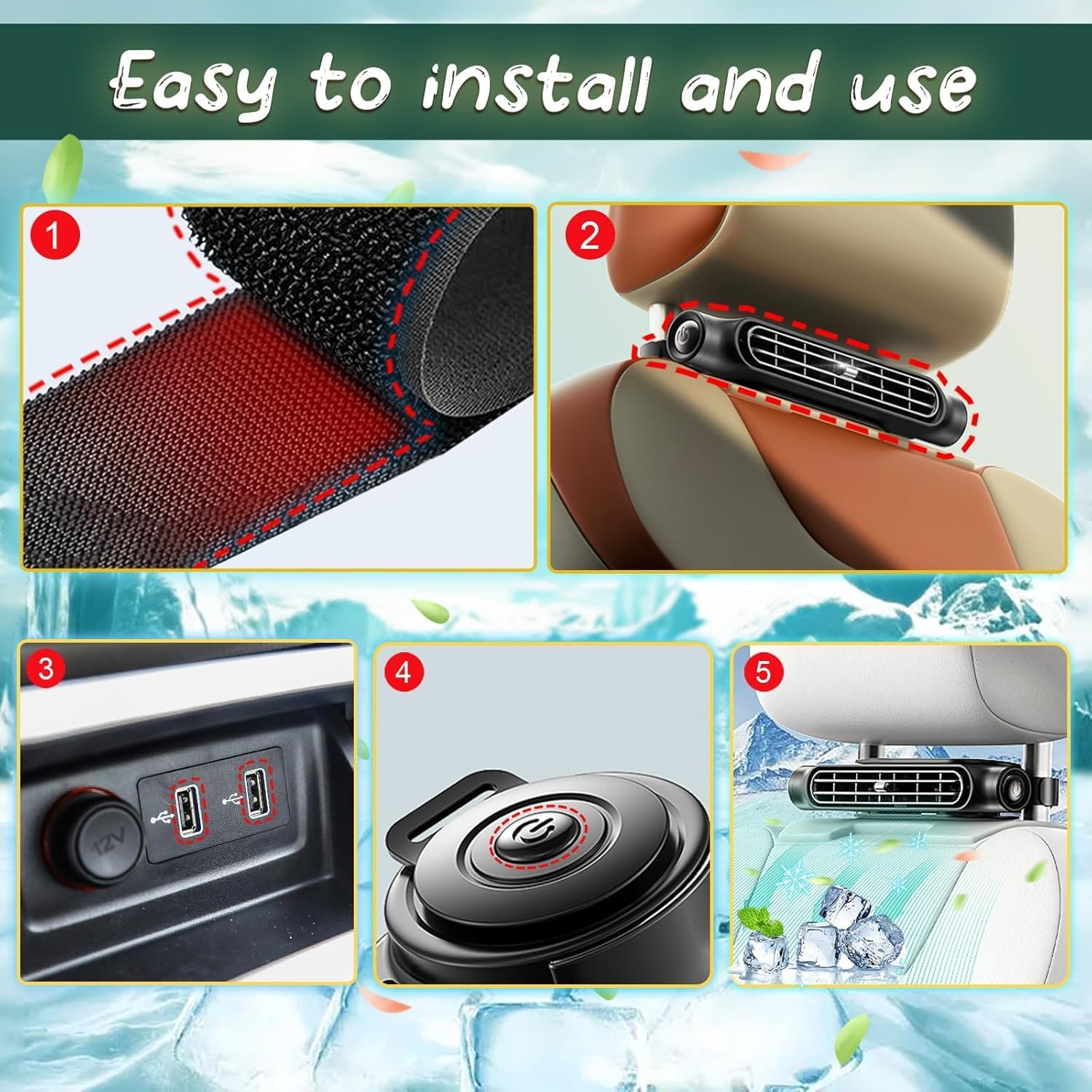 Easy to install and use

1

2

3

12V

4

5